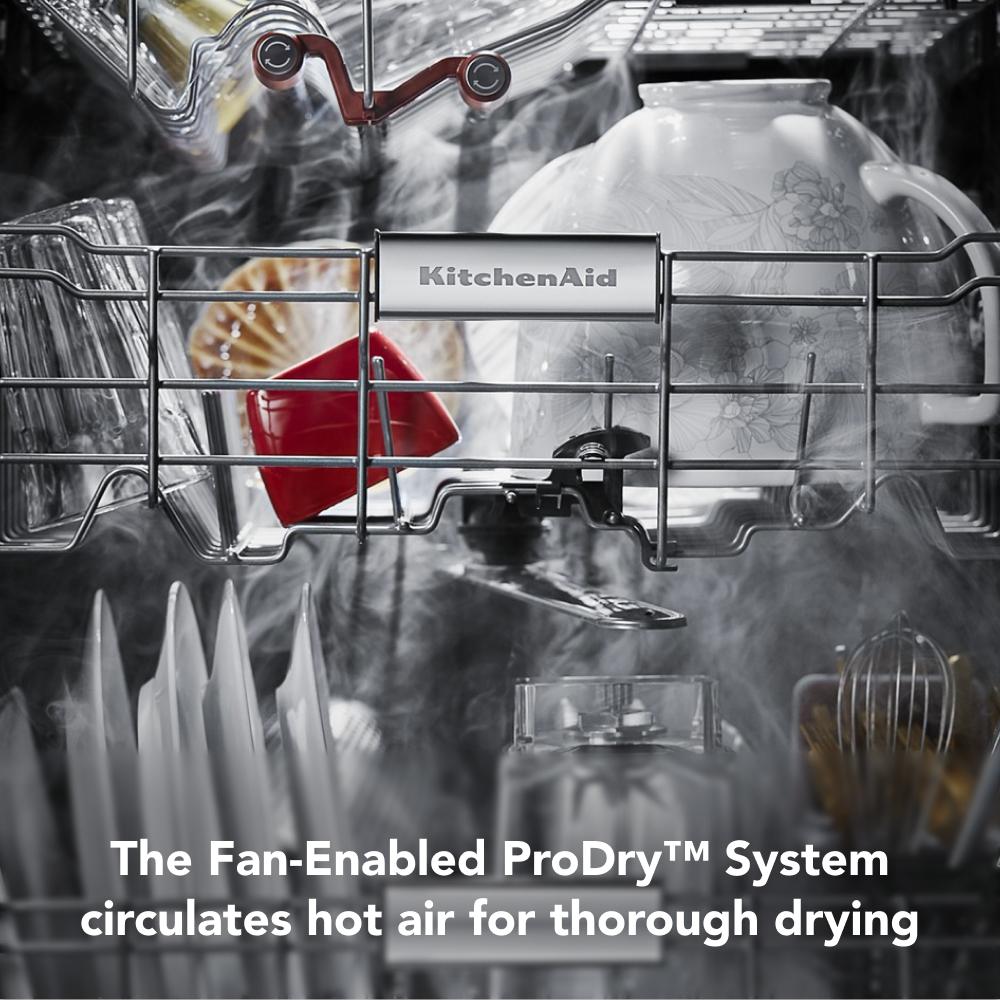 KitchenAid

The Fan-Enabled ProDry™ System circulates hot air for thorough drying