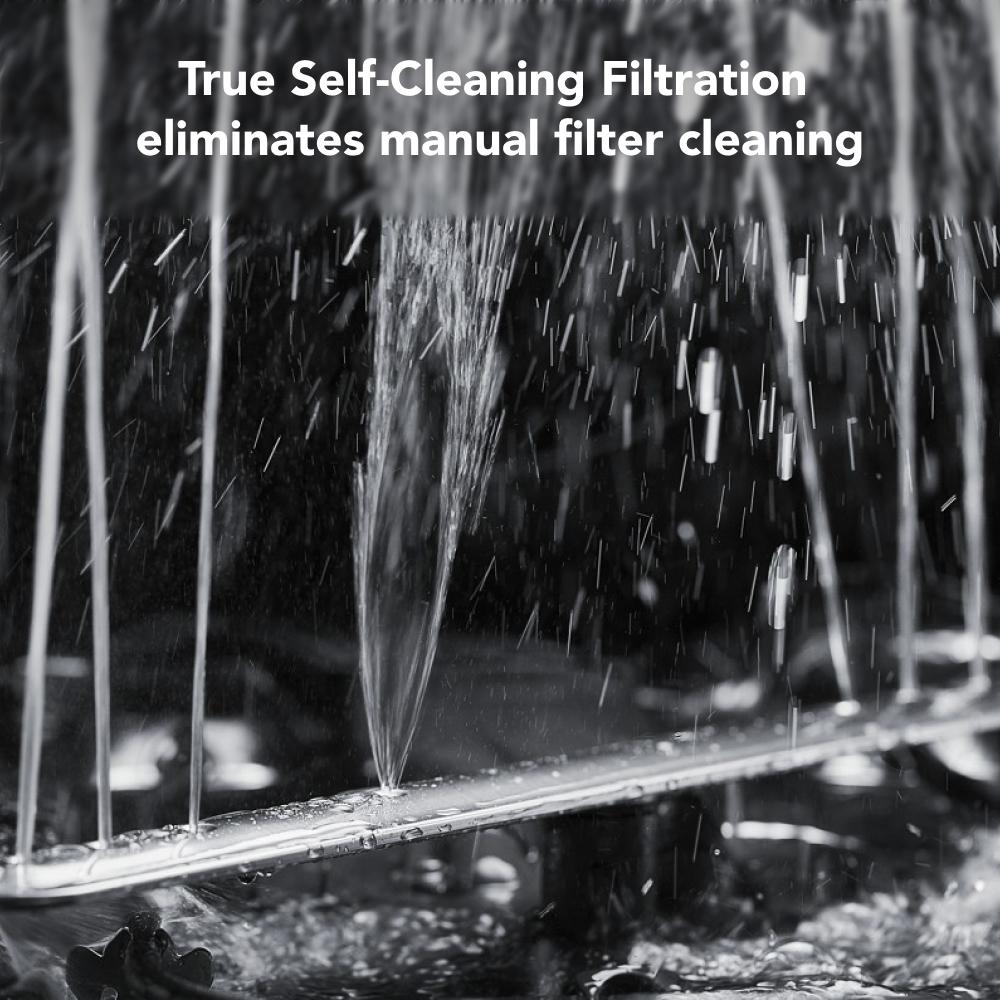 True Self-Cleaning Filtration
eliminates manual filter cleaning