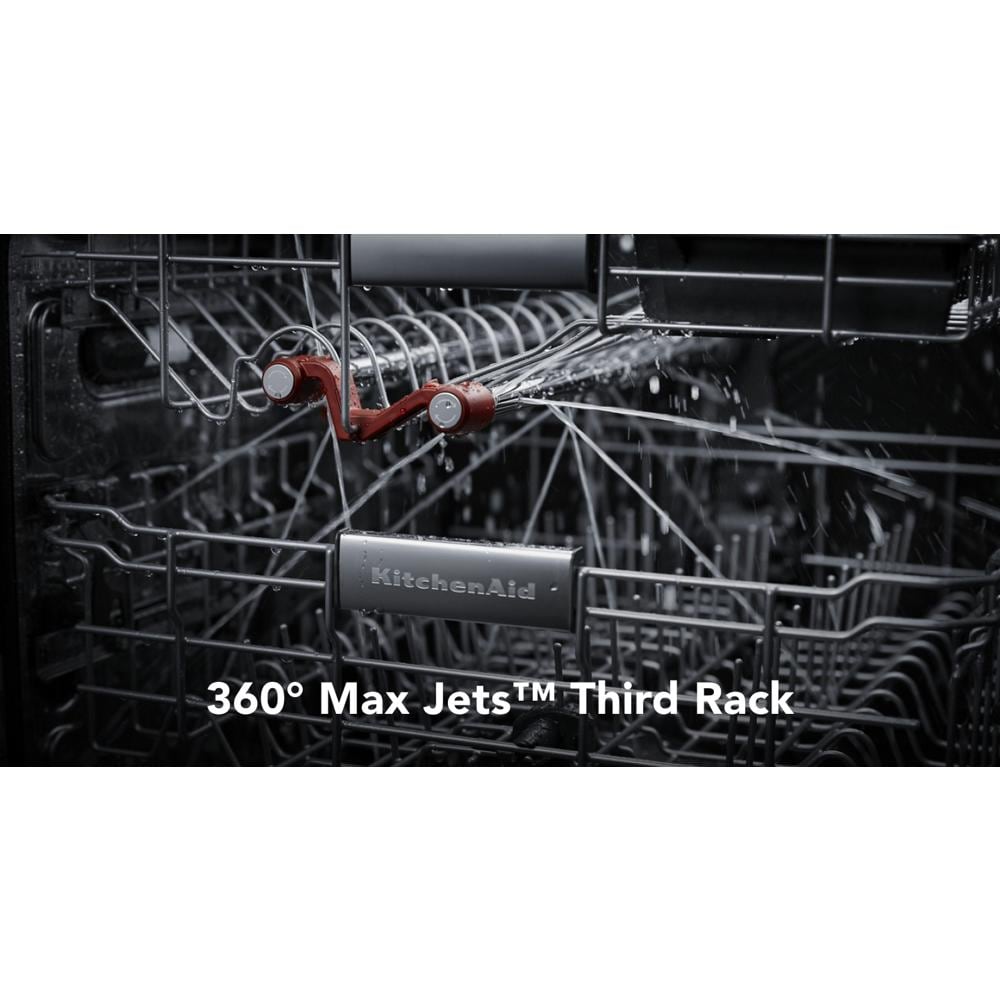 KitchenAid

360° Max Jets™ Third Rack