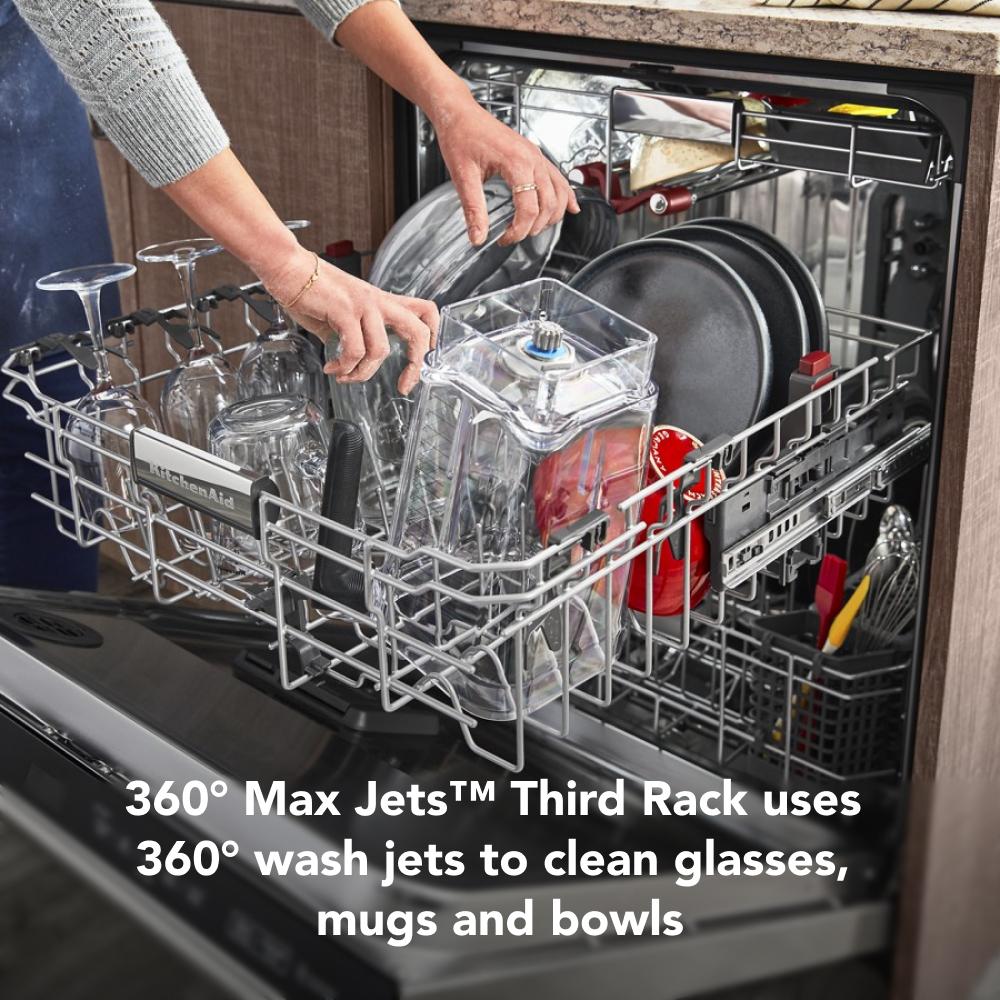 KitchenAid

360° Max Jets™ Third Rack uses 360° wash jets to clean glasses, mugs and bowls