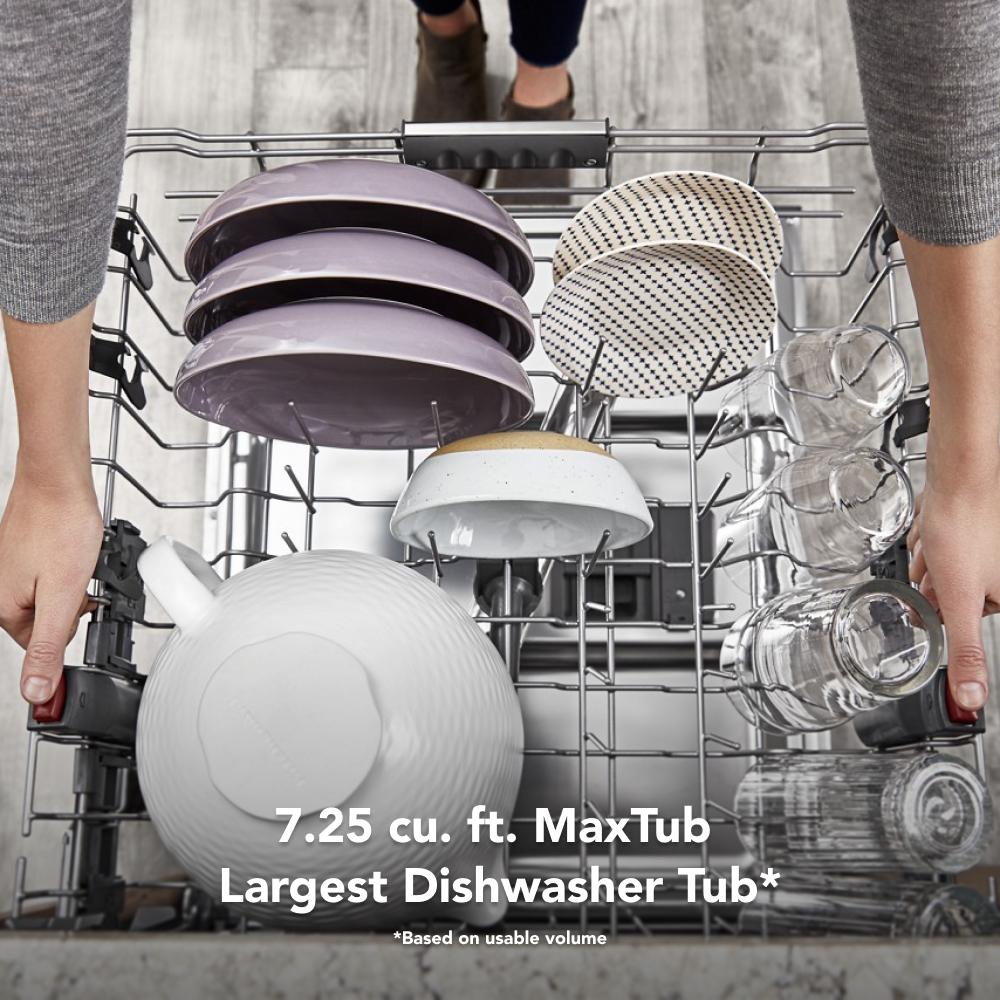 7.25 cu. ft. MaxTub
Largest Dishwasher Tub*

*Based on usable volume