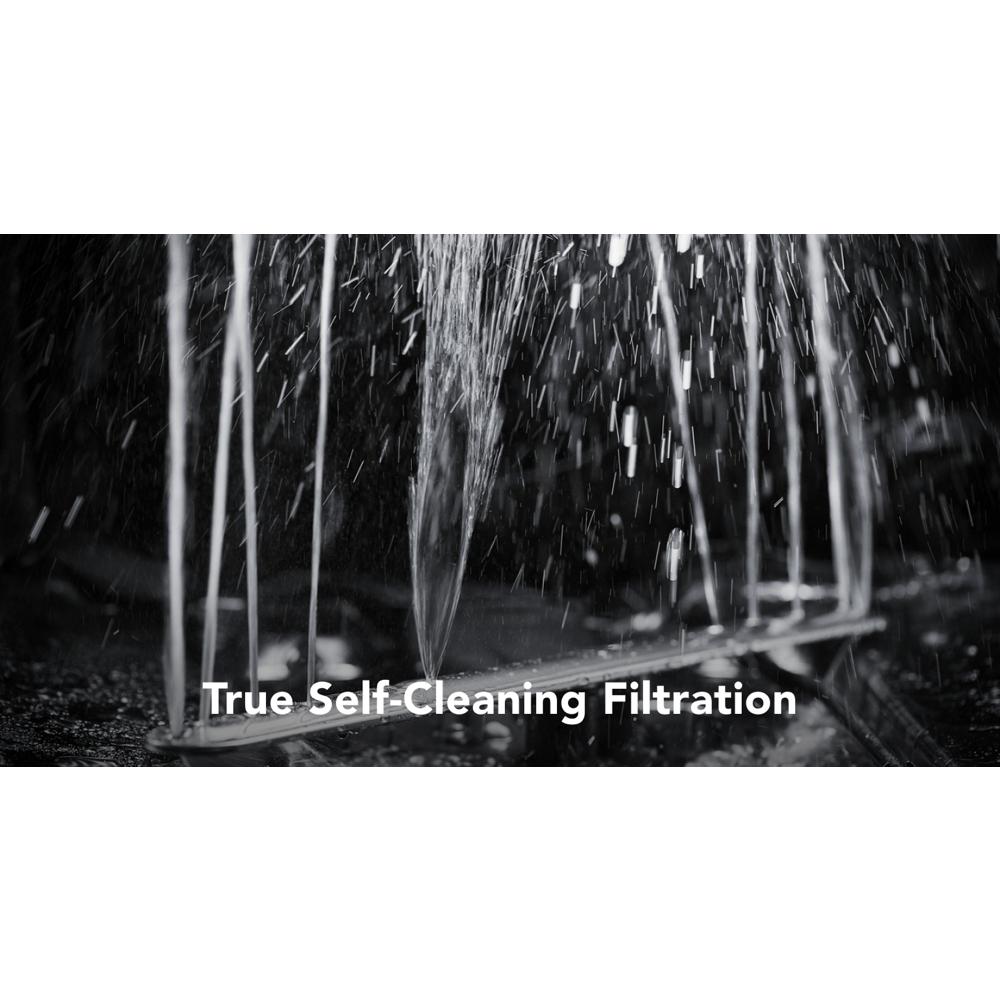 True Self-Cleaning Filtration