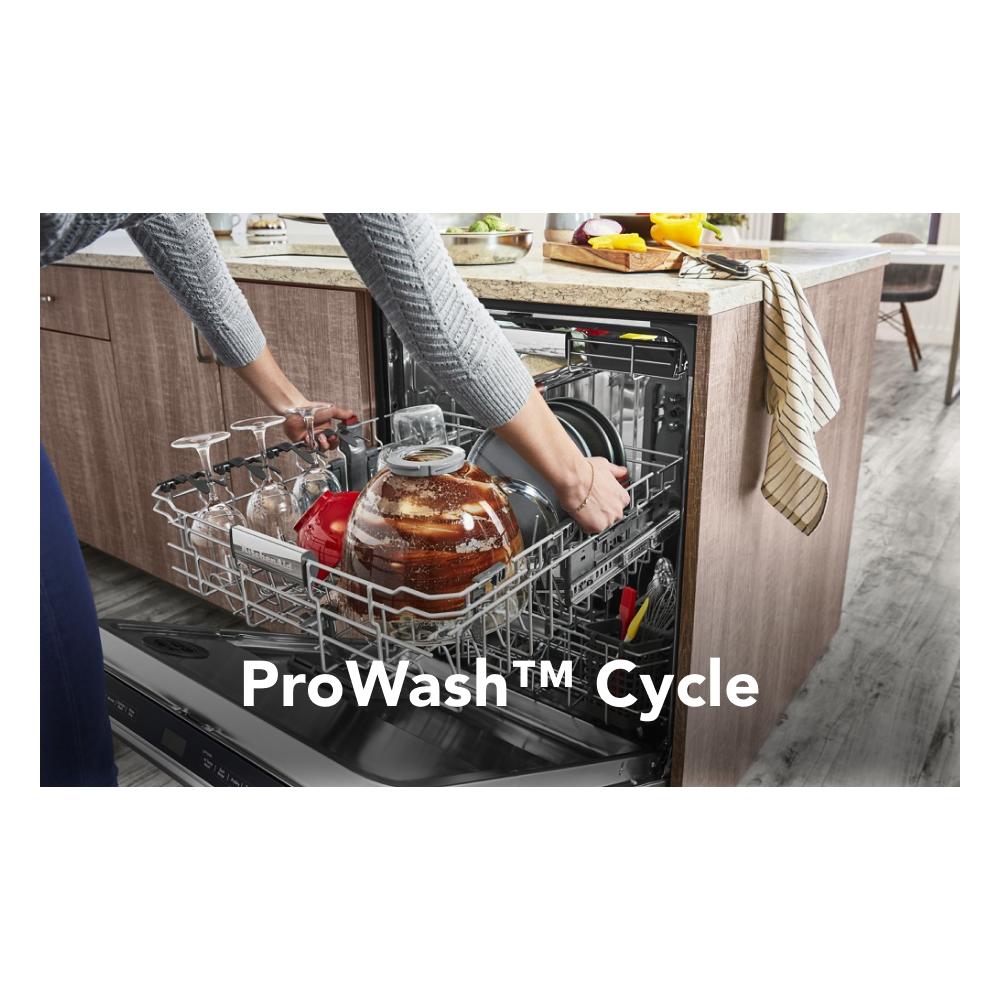 ProWash™ Cycle