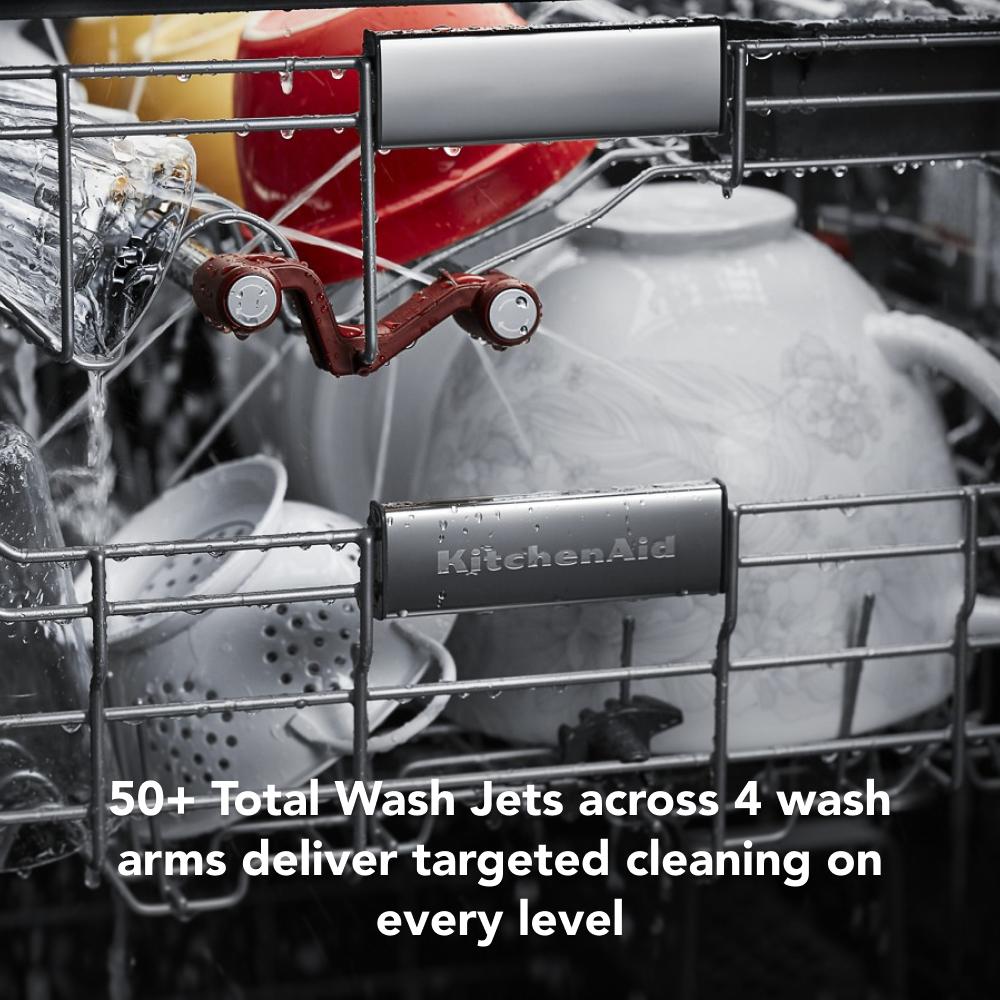 KitchenAid

50+ Total Wash Jets across 4 wash arms deliver targeted cleaning on every level