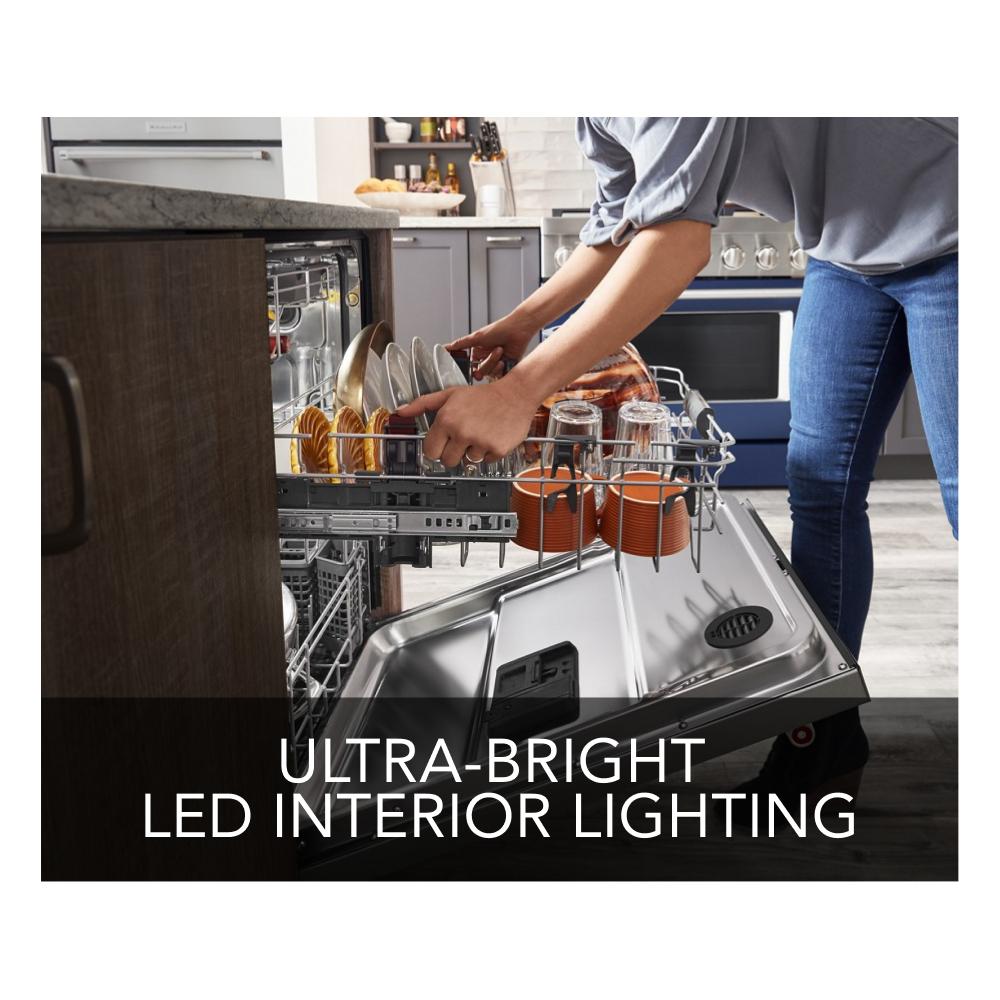 ULTRA-BRIGHT
LED INTERIOR LIGHTING