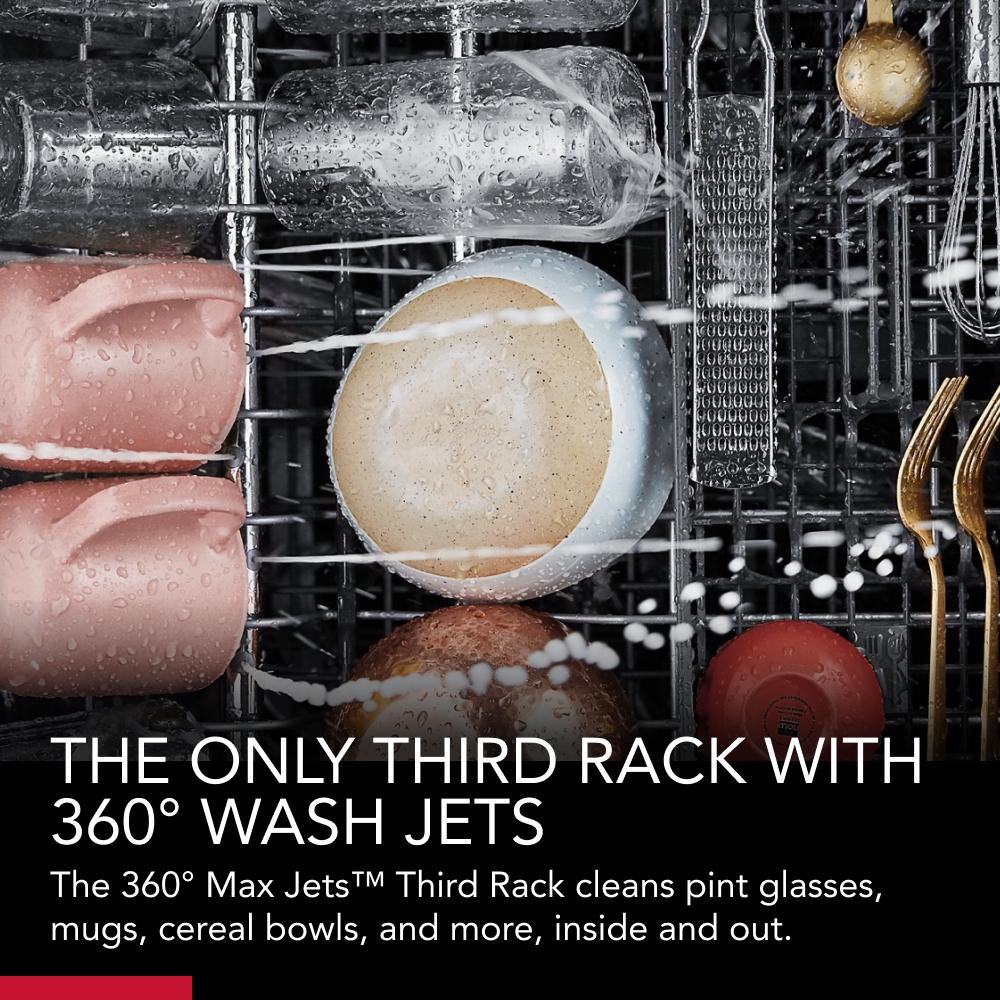 THE ONLY THIRD RACK WITH 360° WASH JETS

The 360° Max Jets™ Third Rack cleans pint glasses, mugs, cereal bowls, and more, inside and out.