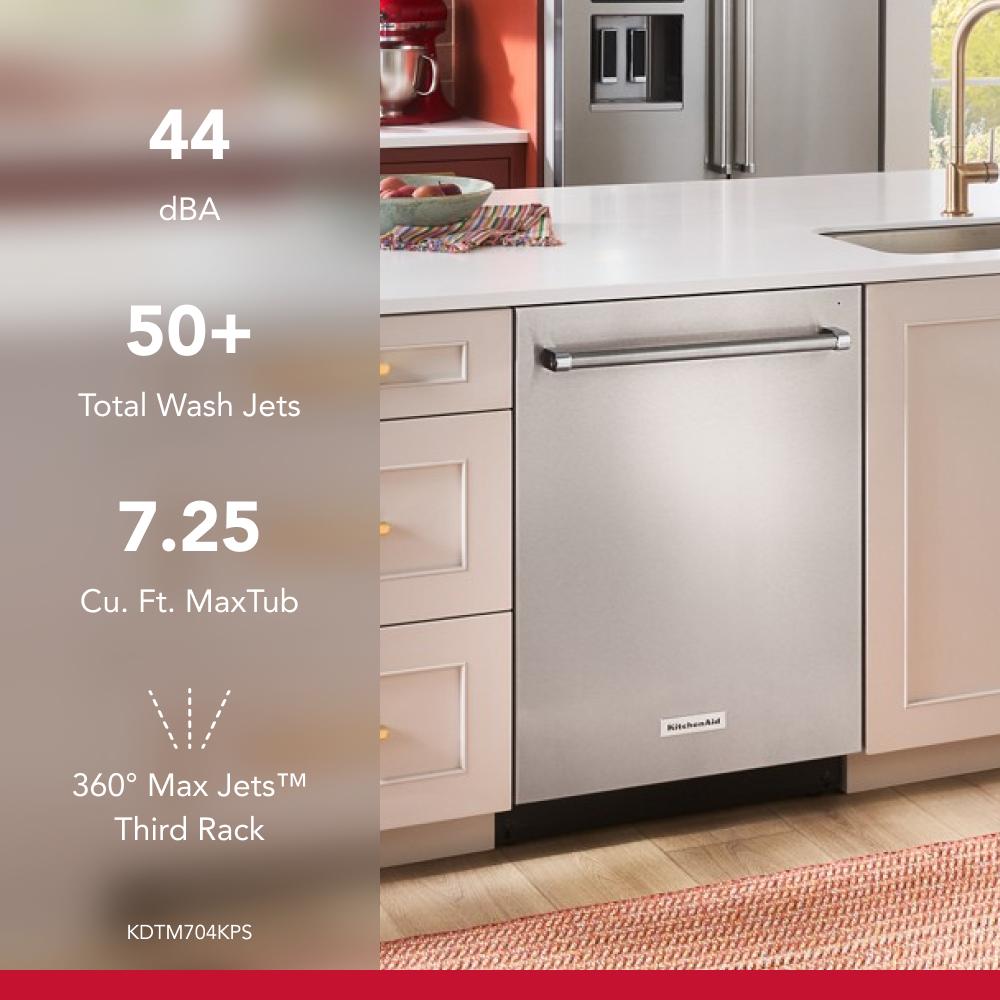 44
dBA

50+
Total Wash Jets

7.25
Cu. Ft. MaxTub

360° Max Jets™
Third Rack

KDTM704KPS

KitchenAid