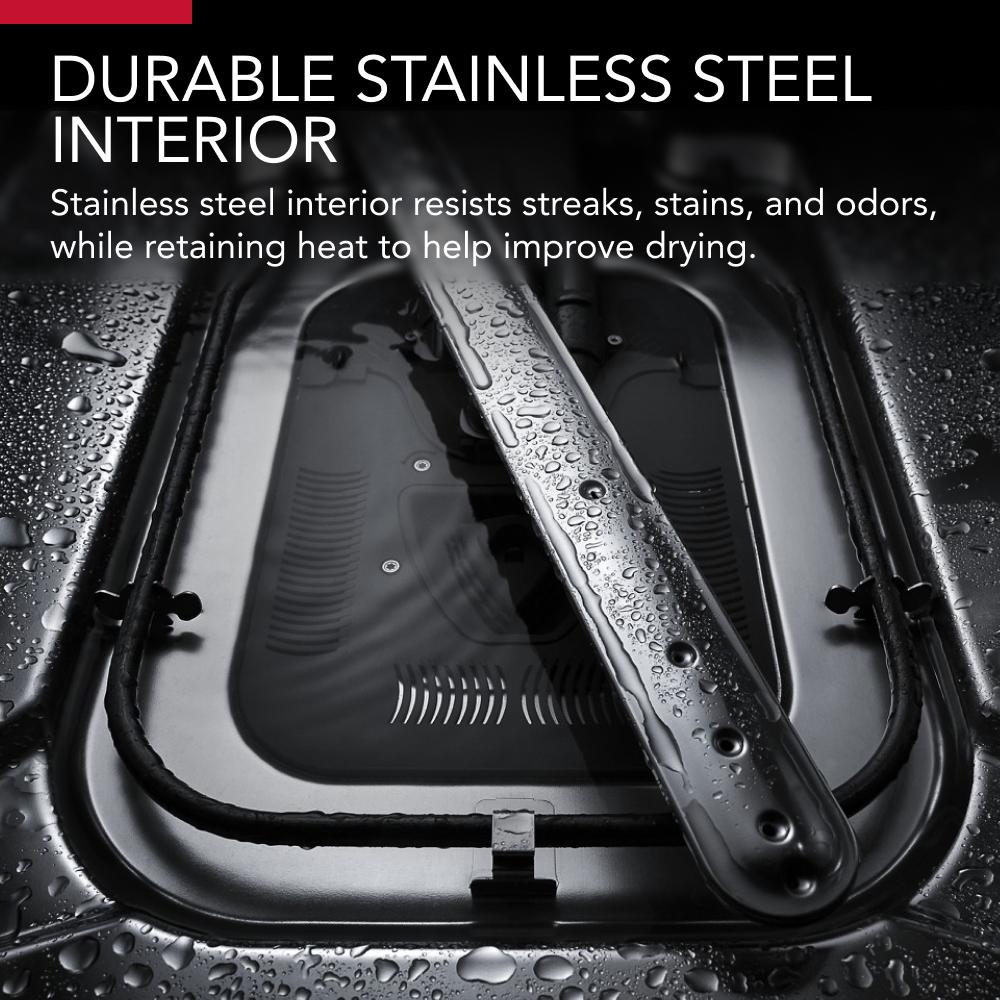 DURABLE STAINLESS STEEL INTERIOR

Stainless steel interior resists streaks, stains, and odors, while retaining heat to help improve drying.