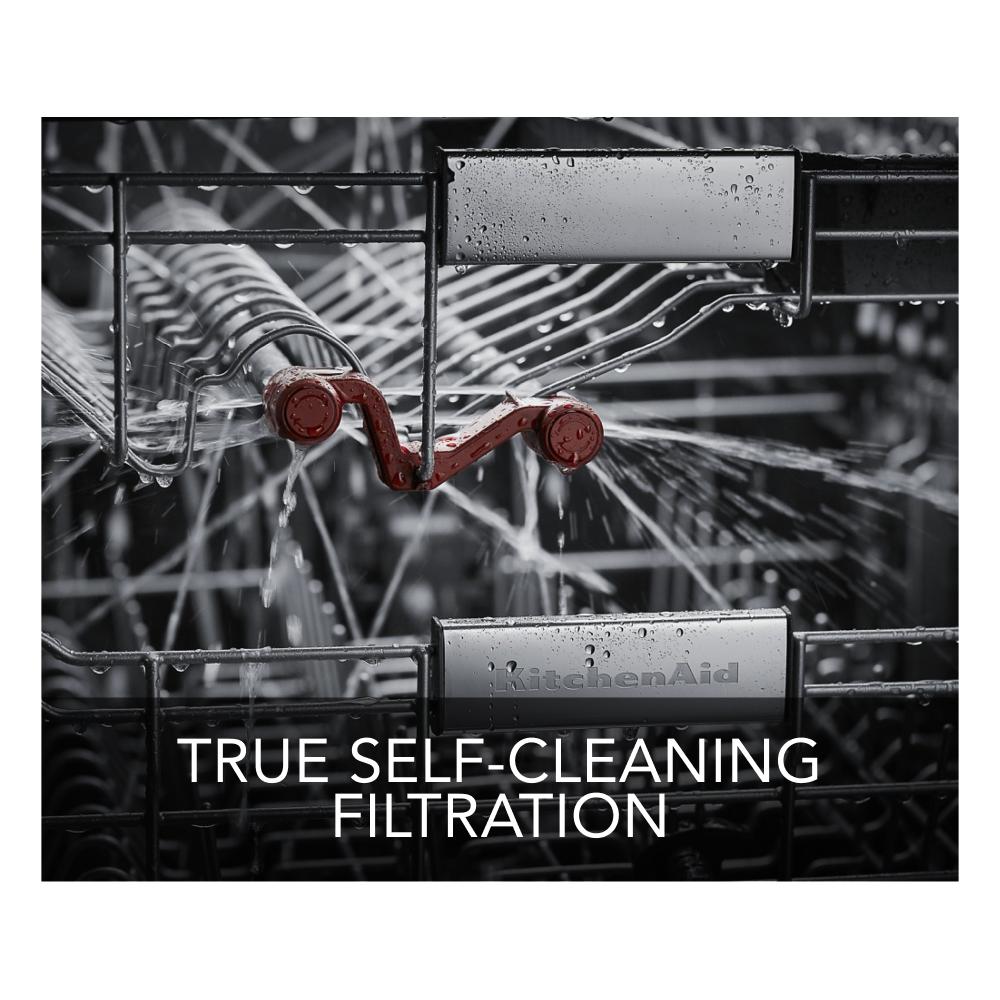 KitchenAid

TRUE SELF-CLEANING FILTRATION