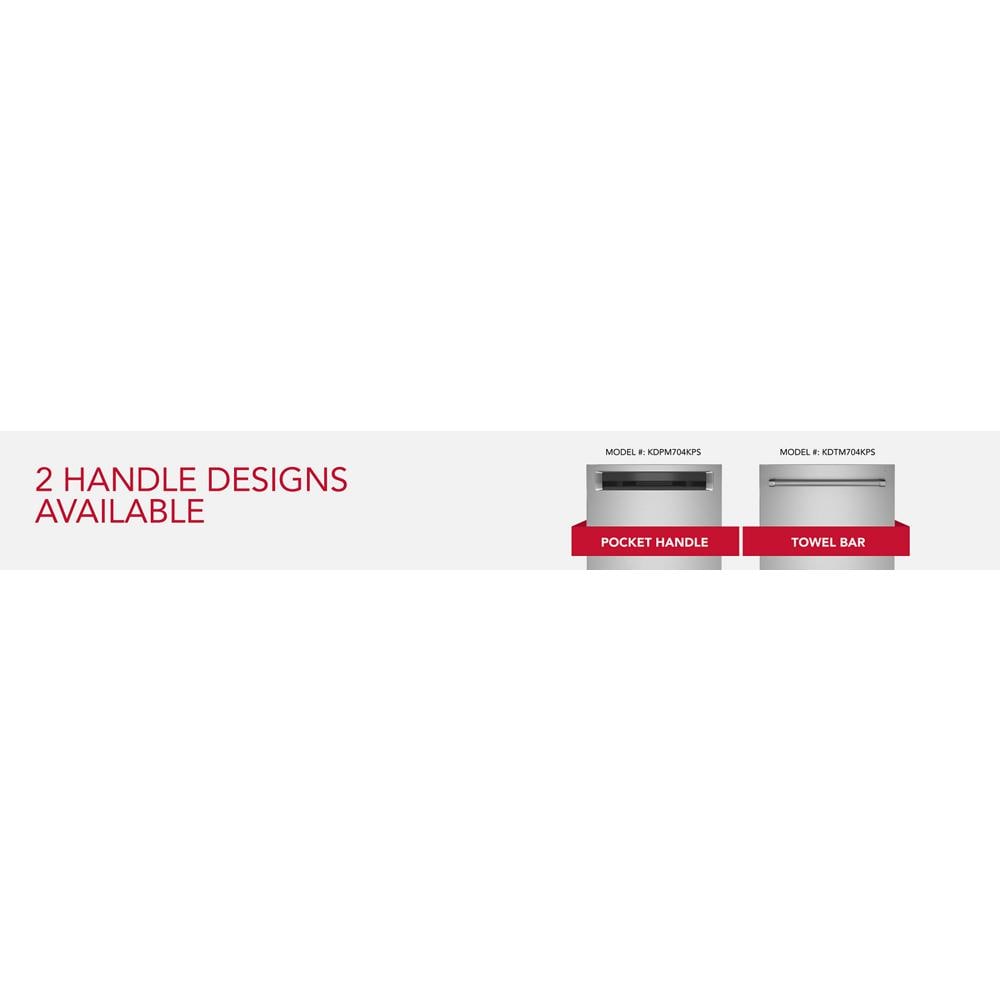 2 HANDLE DESIGNS AVAILABLE

MODEL #: KDPM704KPS

POCKET HANDLE

MODEL #: KDTM704KPS

TOWEL BAR