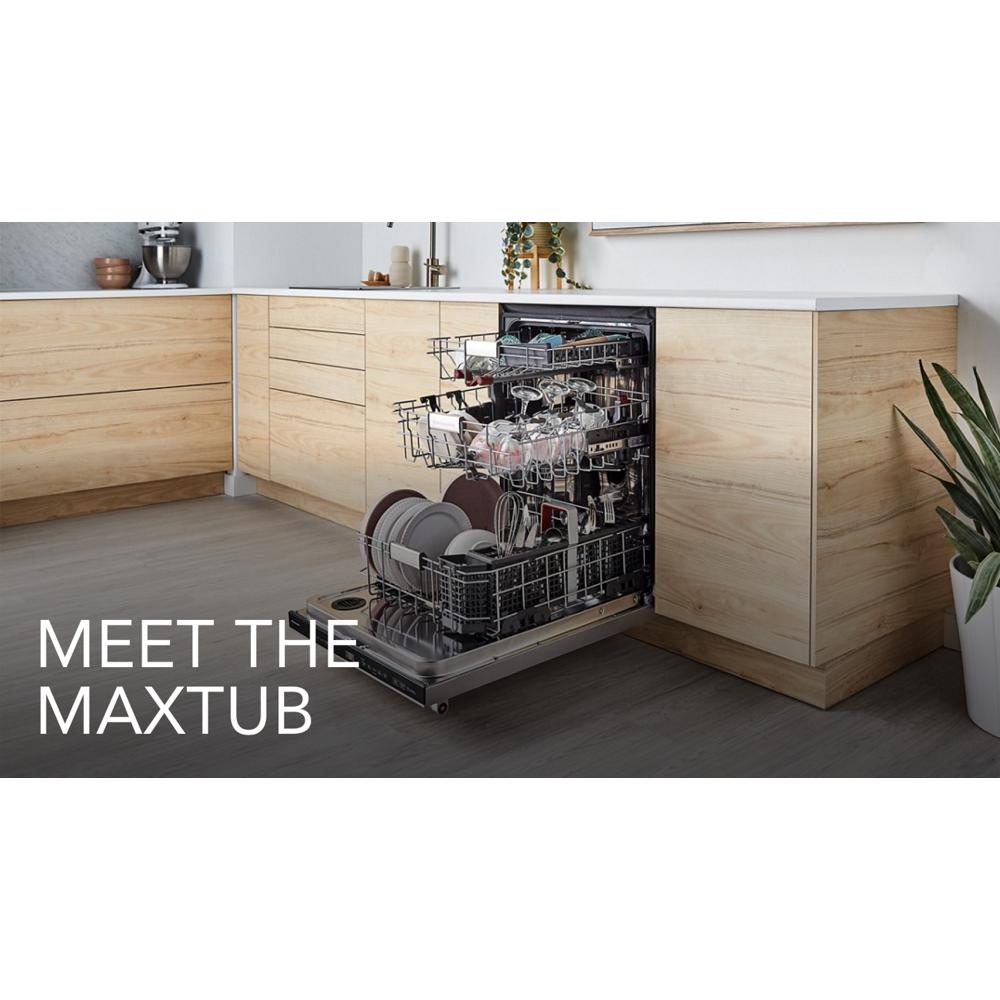 MEET THE
MAXTUB