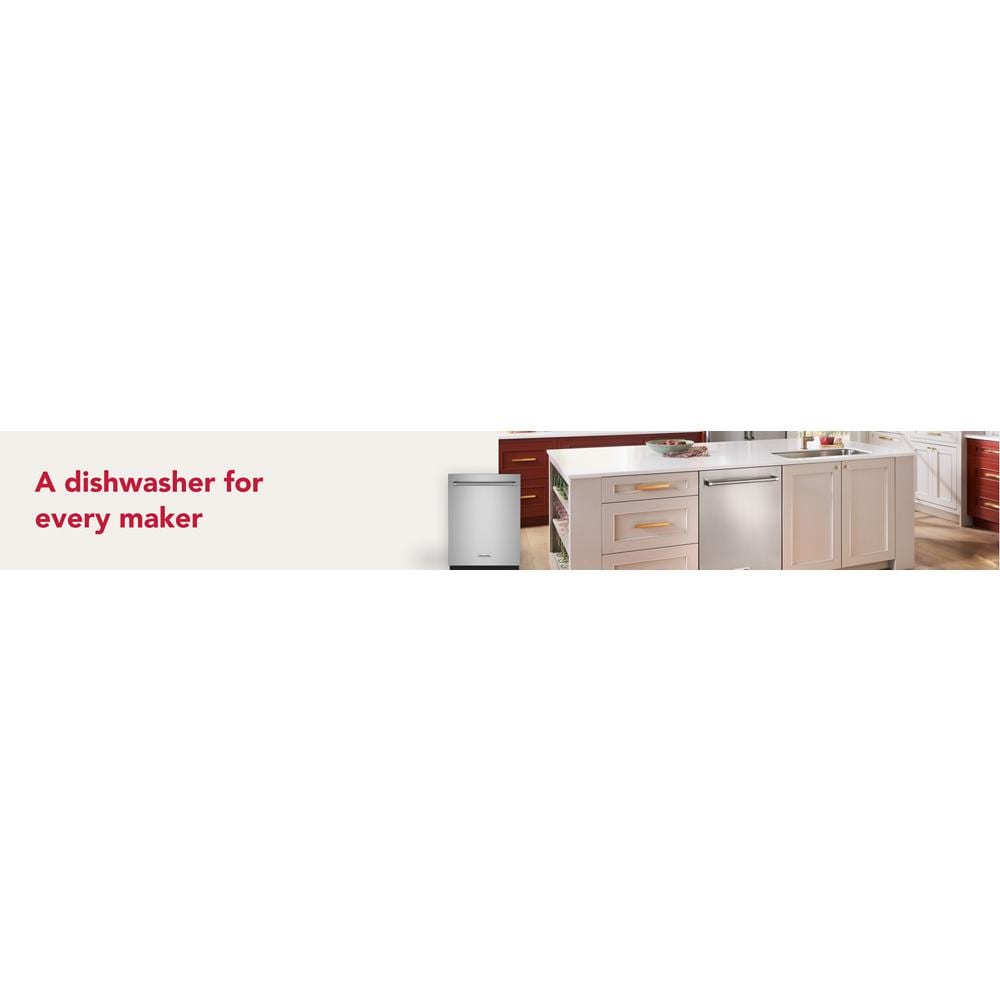 A dishwasher for every maker