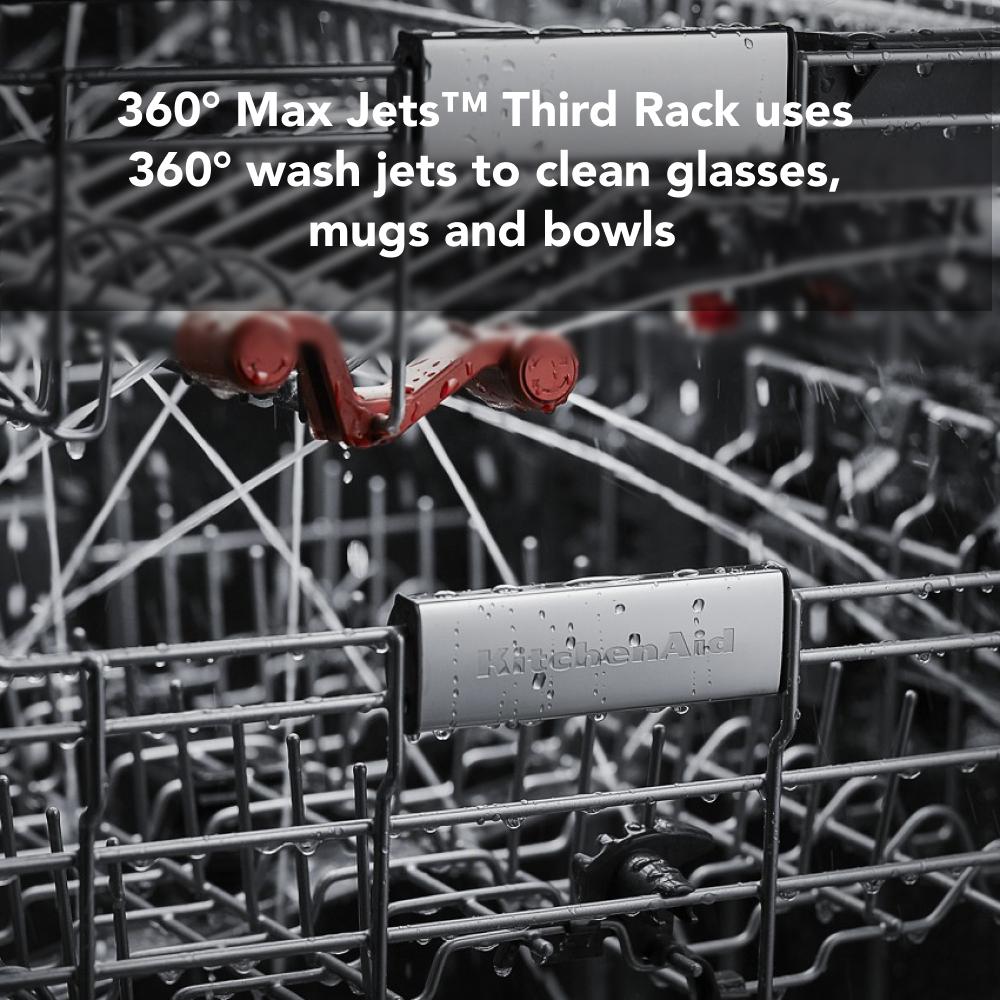 360° Max Jets™ Third Rack uses 360° wash jets to clean glasses, mugs and bowls

KitchenAid