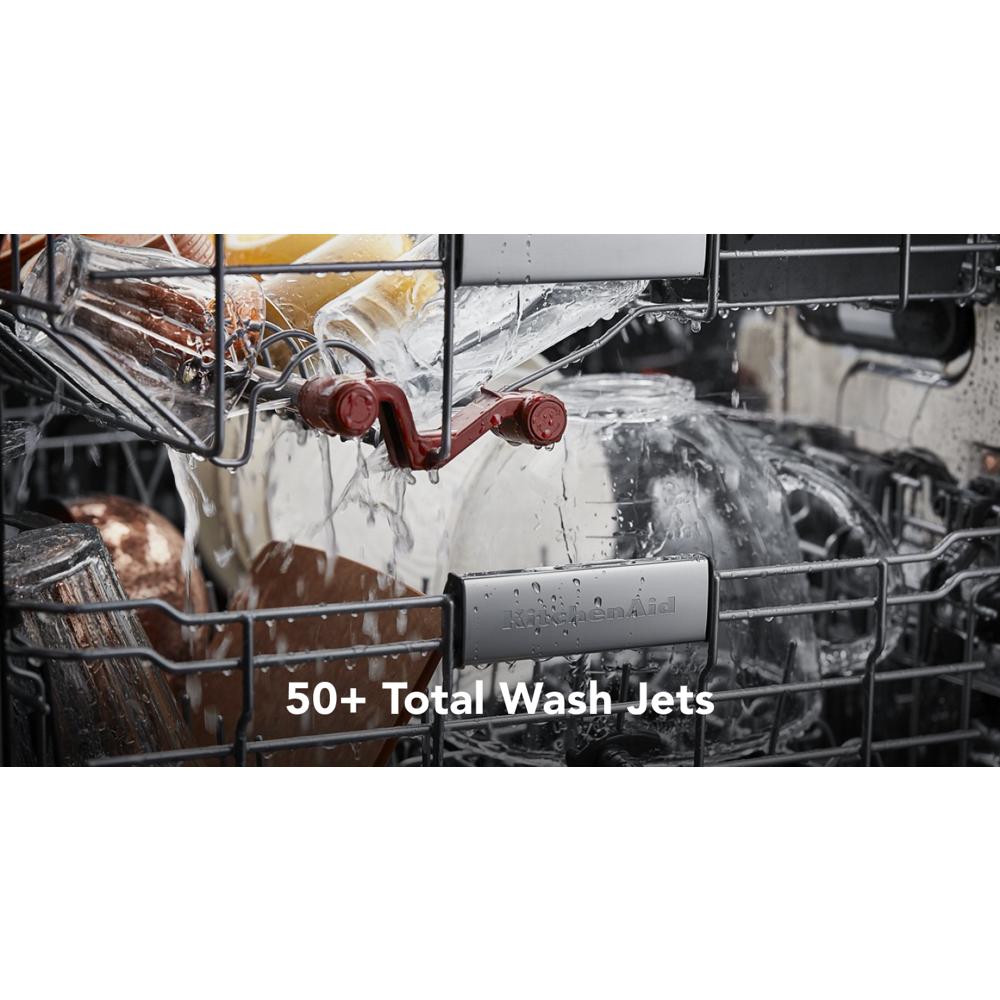 KitchenAid

50+ Total Wash Jets