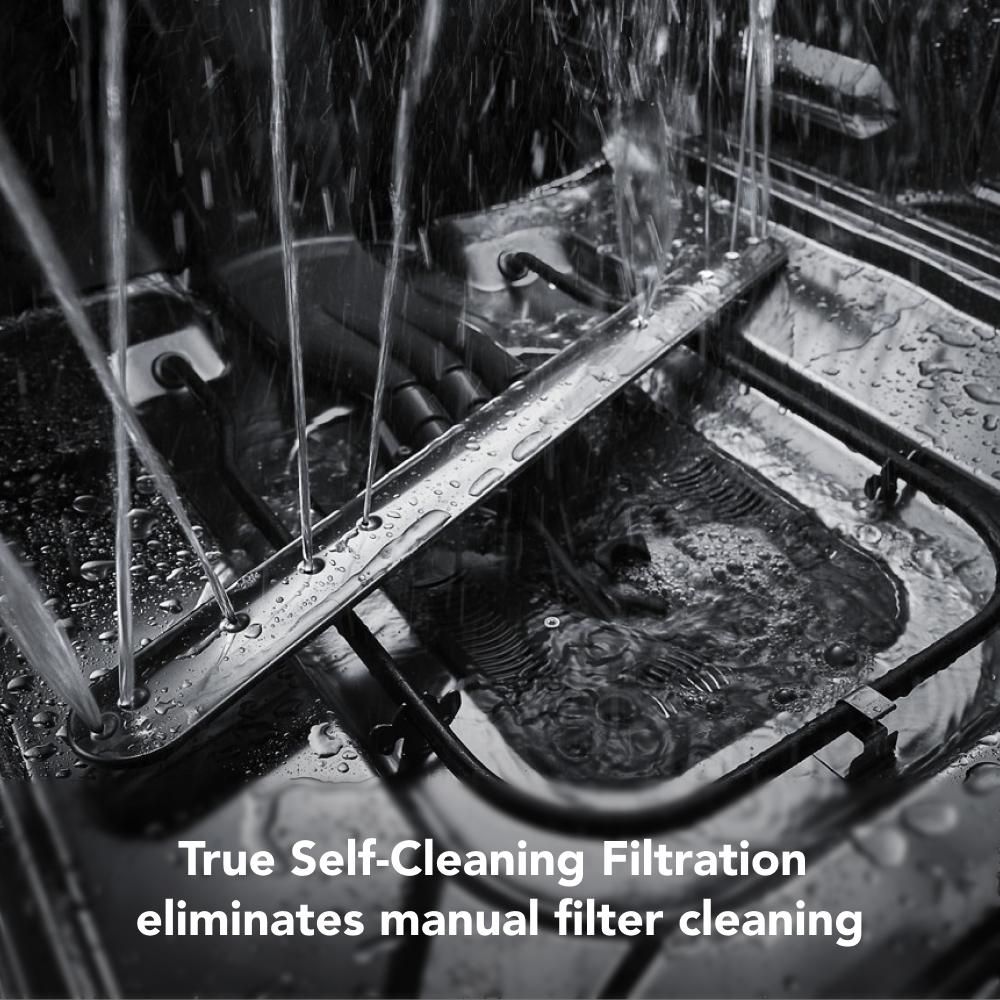 True Self-Cleaning Filtration
eliminates manual filter cleaning