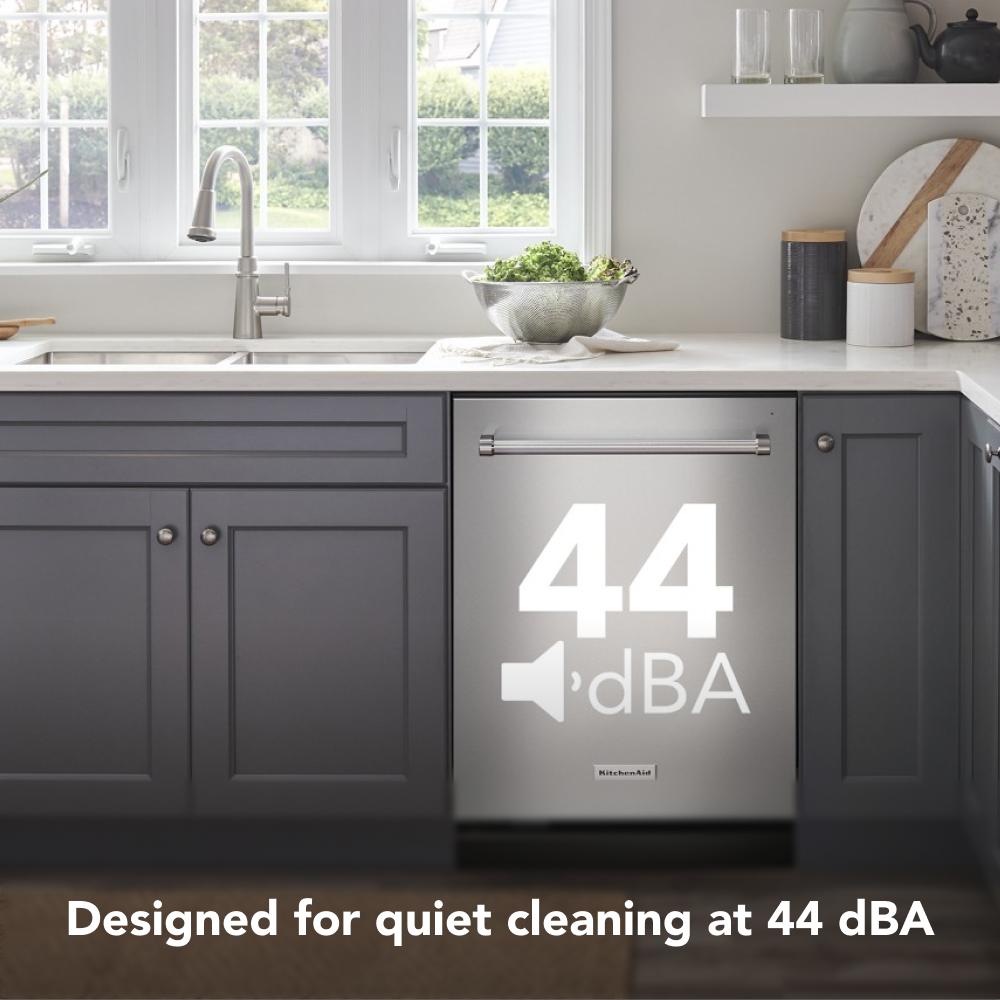 44

dBA

KitchenAid

Designed for quiet cleaning at 44 dBA