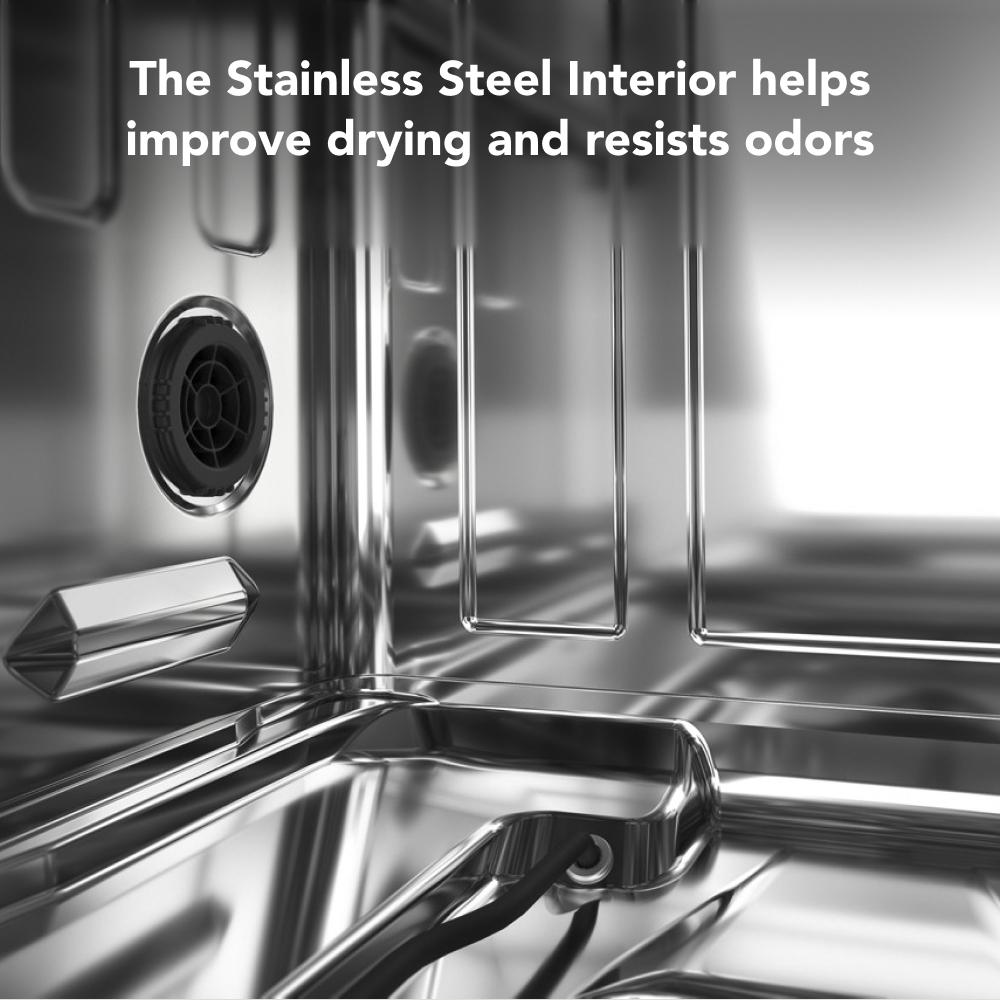 The Stainless Steel Interior helps improve drying and resists odors