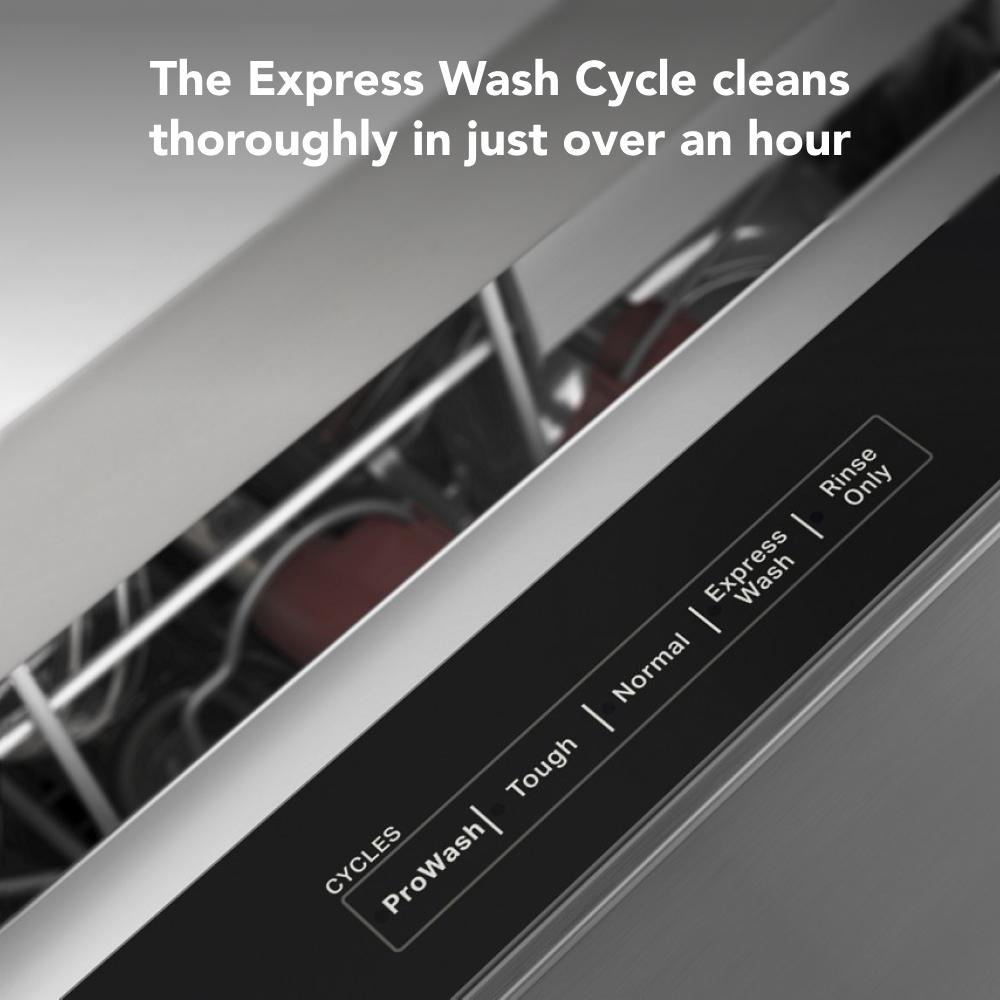 The Express Wash Cycle cleans thoroughly in just over an hour

CYCLES

ProWash | Tough | Normal | Express Wash | Rinse Only