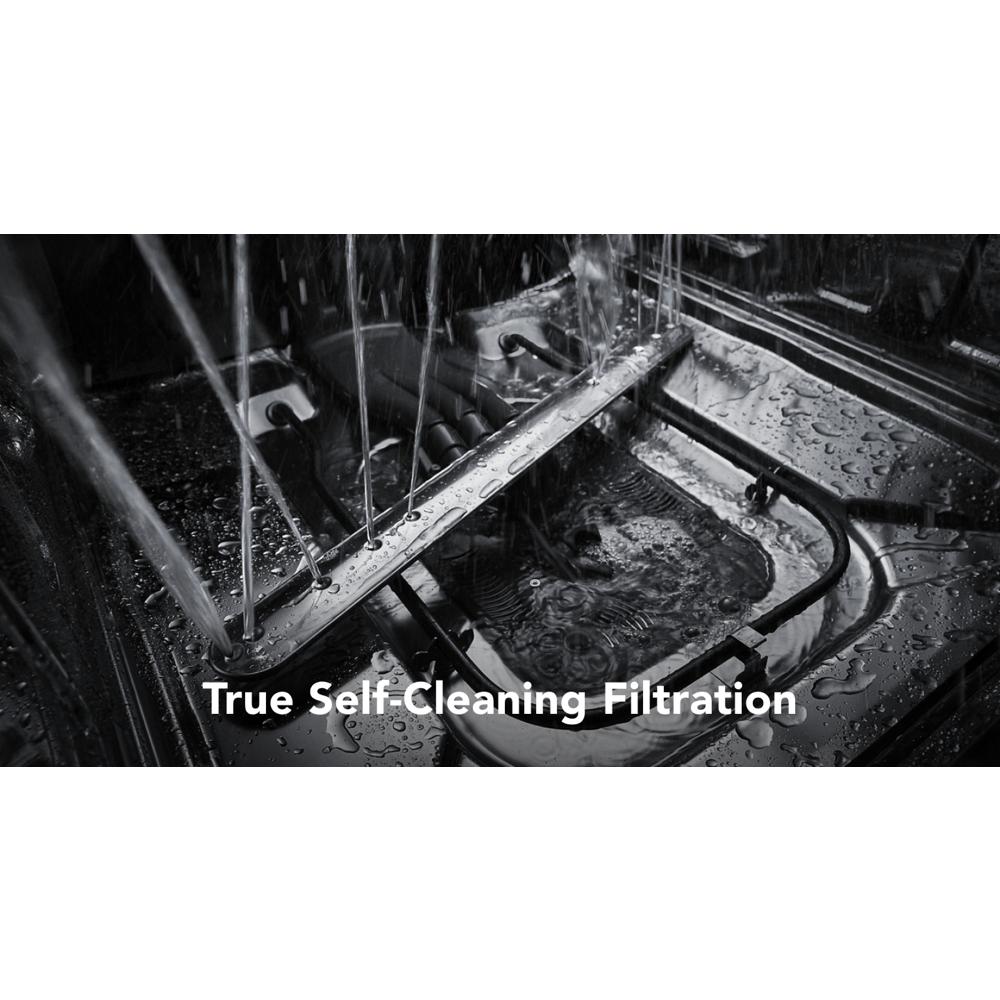 True Self-Cleaning Filtration