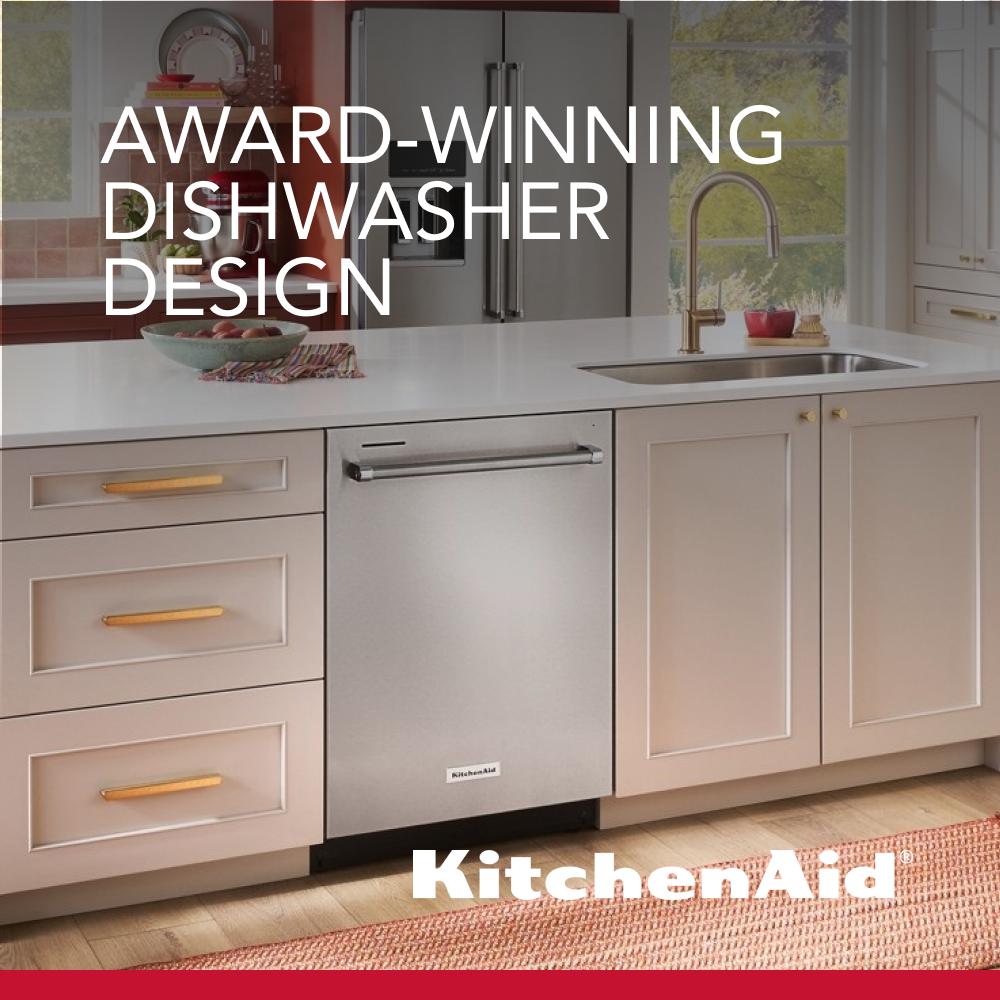 AWARD-WINNING DISHWASHER DESIGN

KitchenAid

KitchenAid®