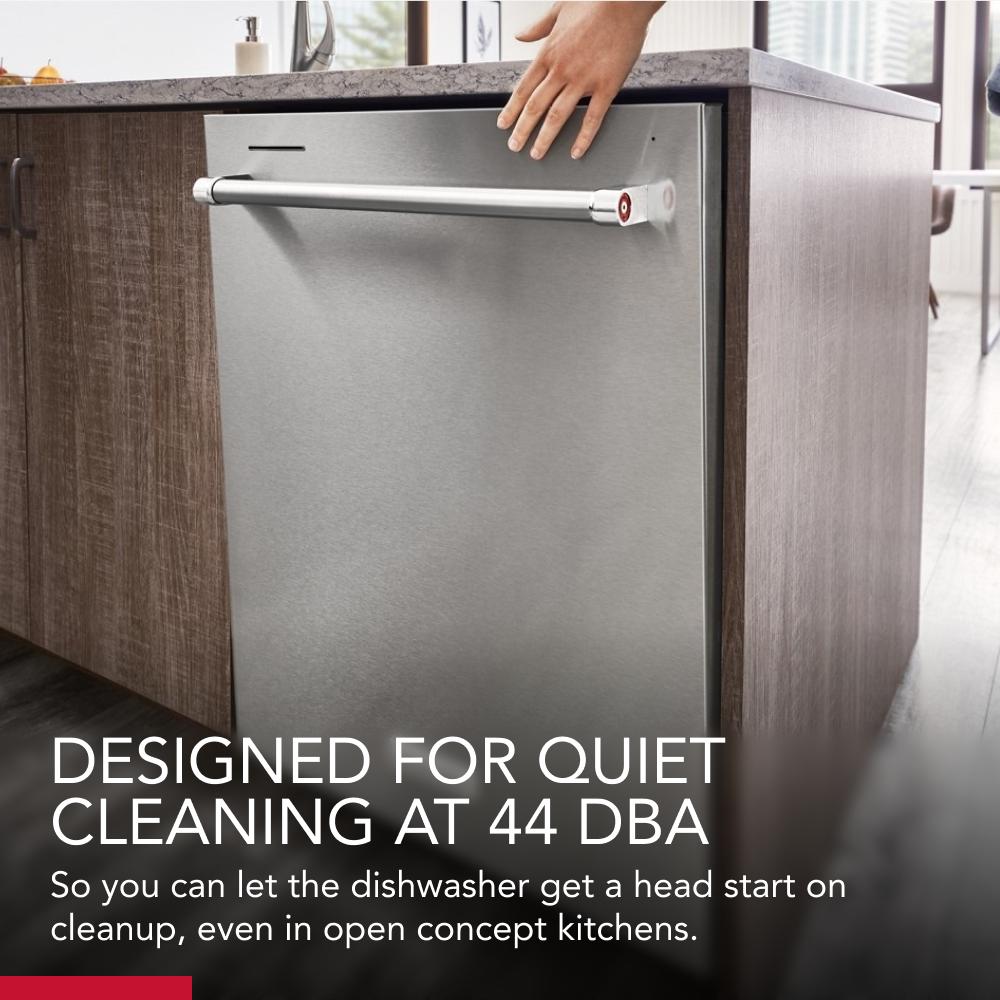 DESIGNED FOR QUIET CLEANING AT 44 DBA

So you can let the dishwasher get a head start on cleanup, even in open concept kitchens.