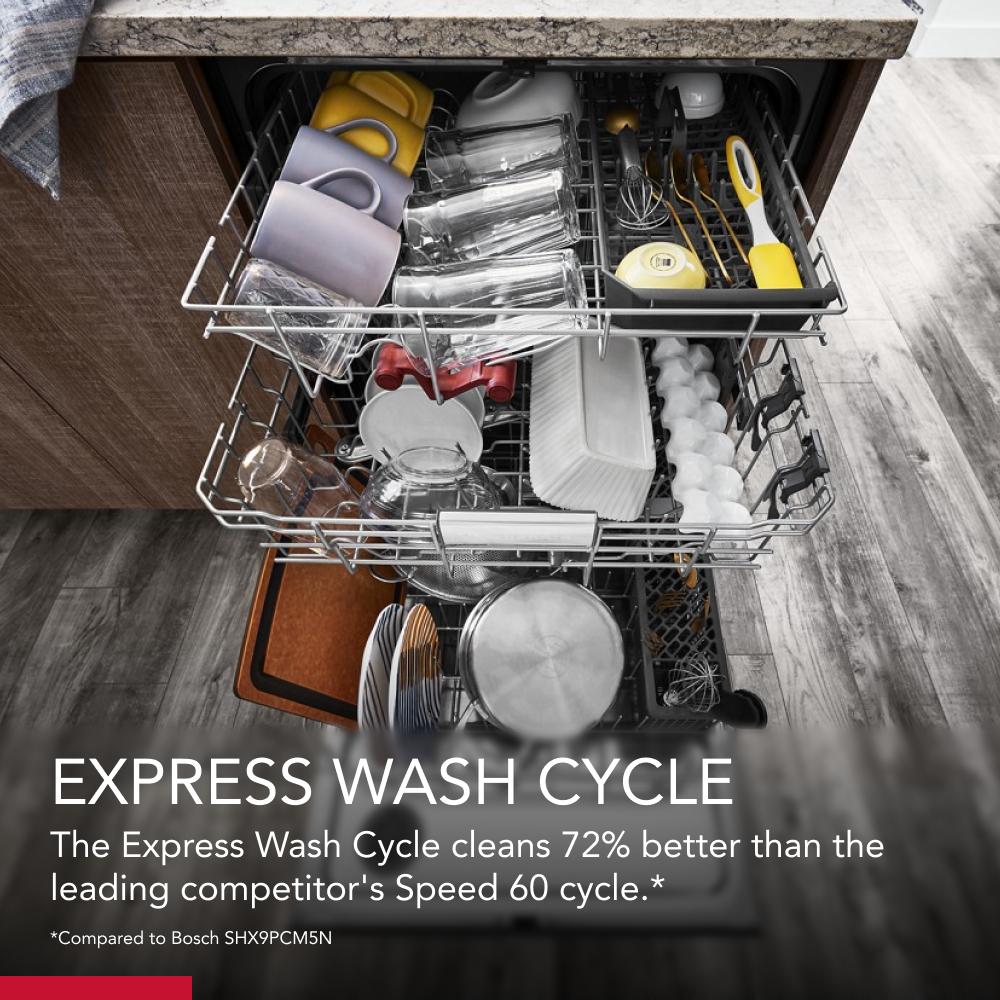 EXPRESS WASH CYCLE

The Express Wash Cycle cleans 72% better than the leading competitor's Speed 60 cycle.*

*Compared to Bosch SHX9PCM5N