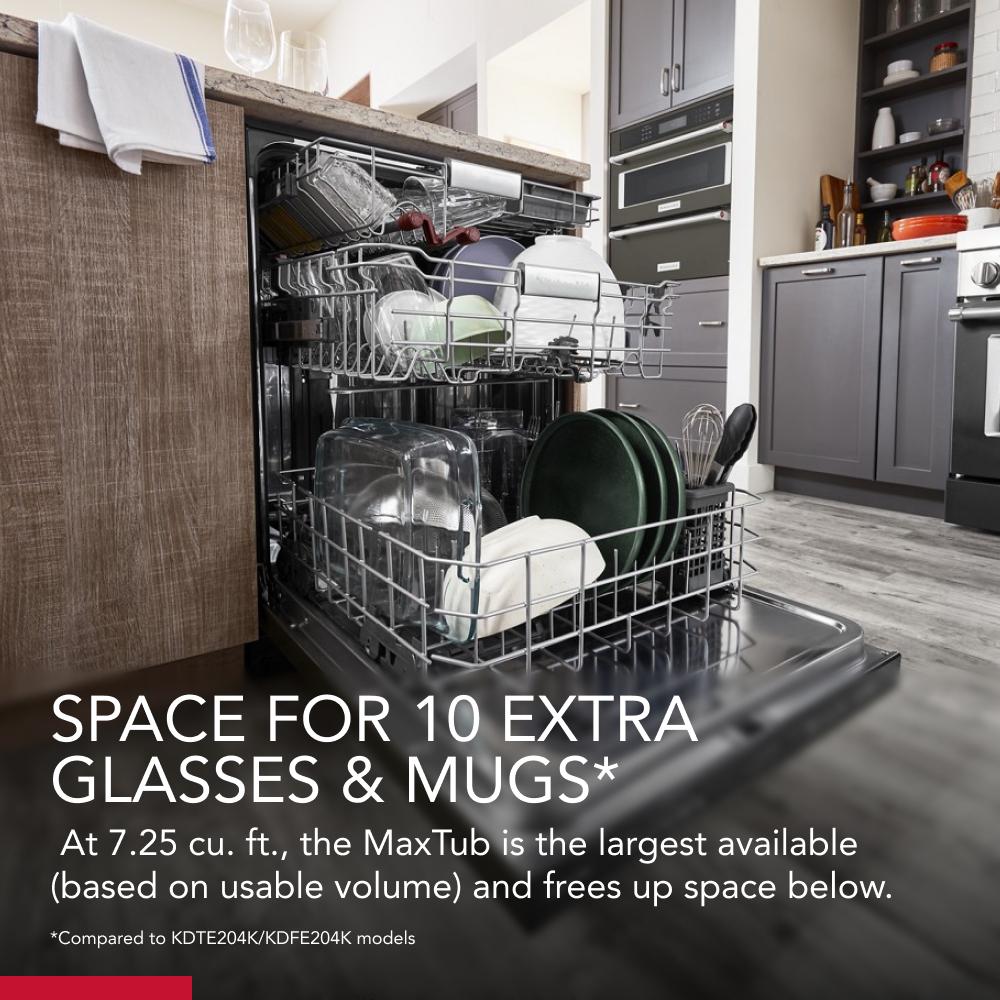 SPACE FOR 10 EXTRA GLASSES & MUGS*

At 7.25 cu. ft., the MaxTub is the largest available (based on usable volume) and frees up space below.

*Compared to KDTE204K/KDFE204K models