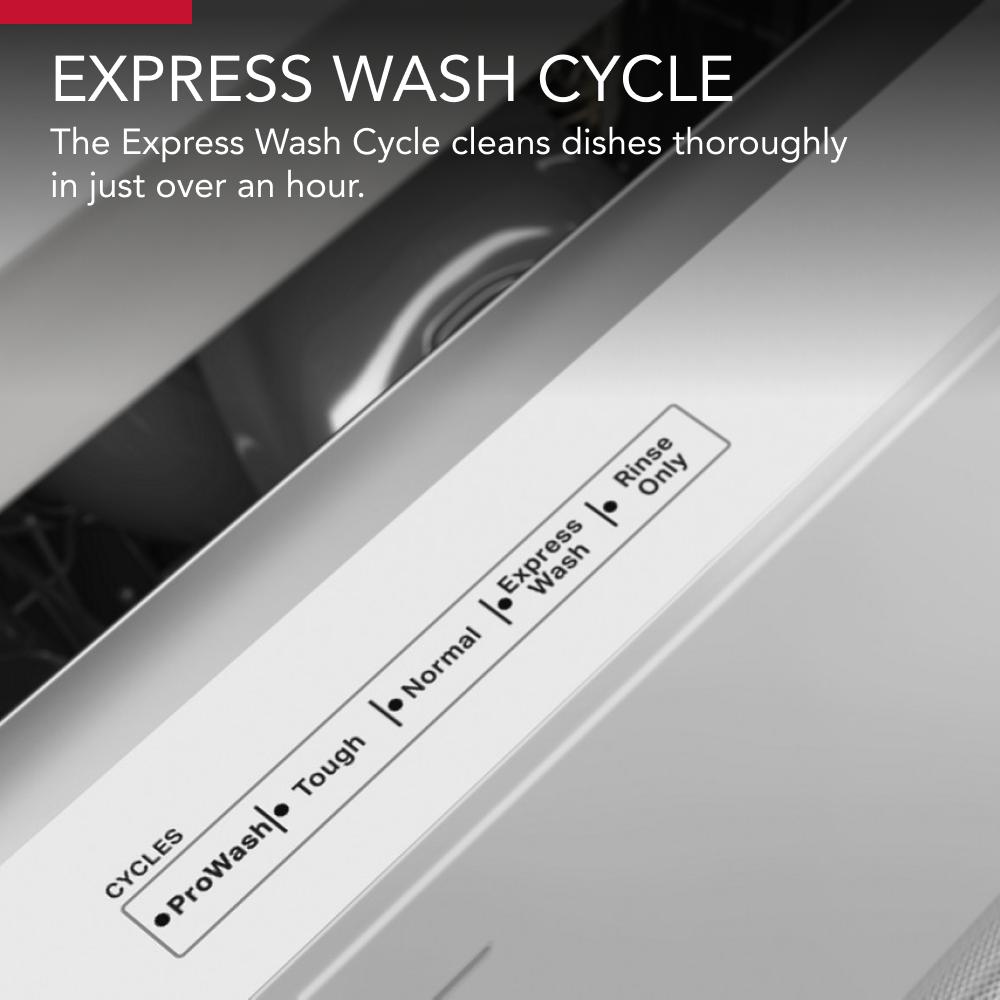 EXPRESS WASH CYCLE

The Express Wash Cycle cleans dishes thoroughly in just over an hour.

CYCLES

ProWash | Tough | Normal | Express Wash | Rinse Only