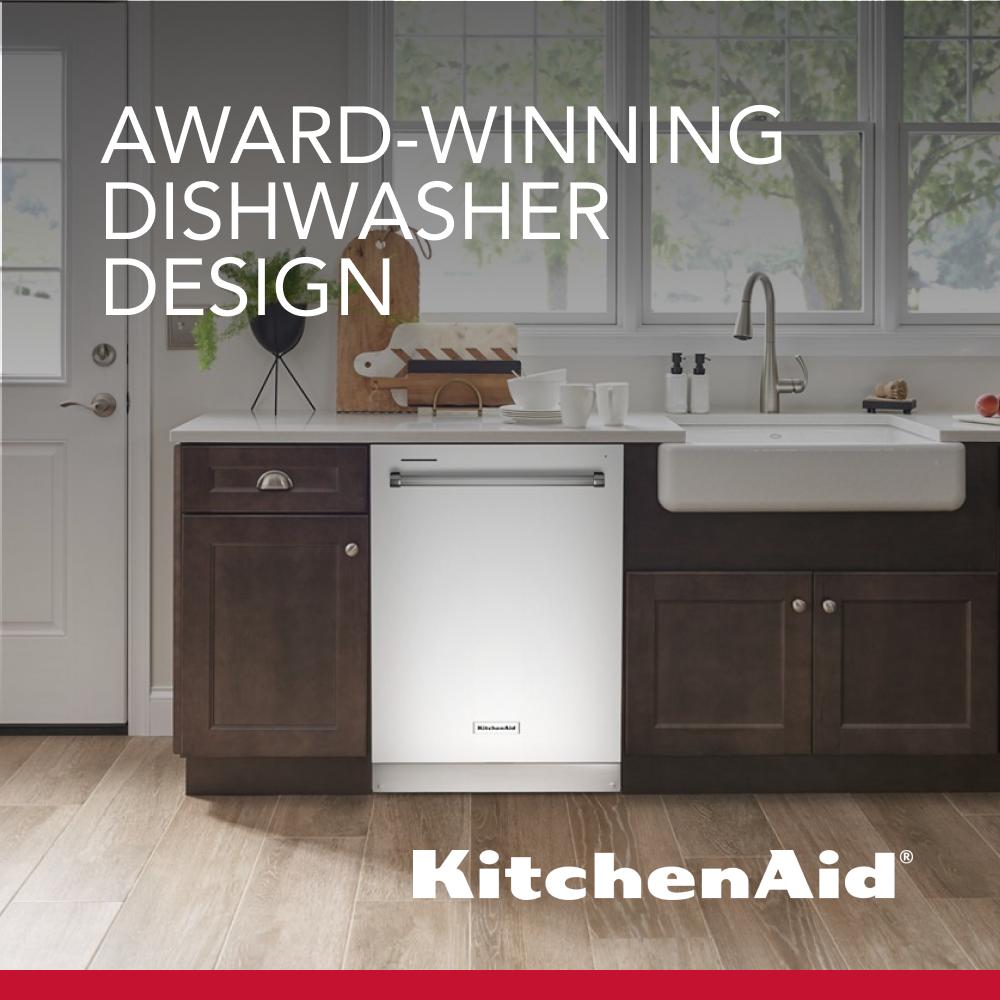 AWARD-WINNING DISHWASHER DESIGN

KitchenAid

KitchenAid®