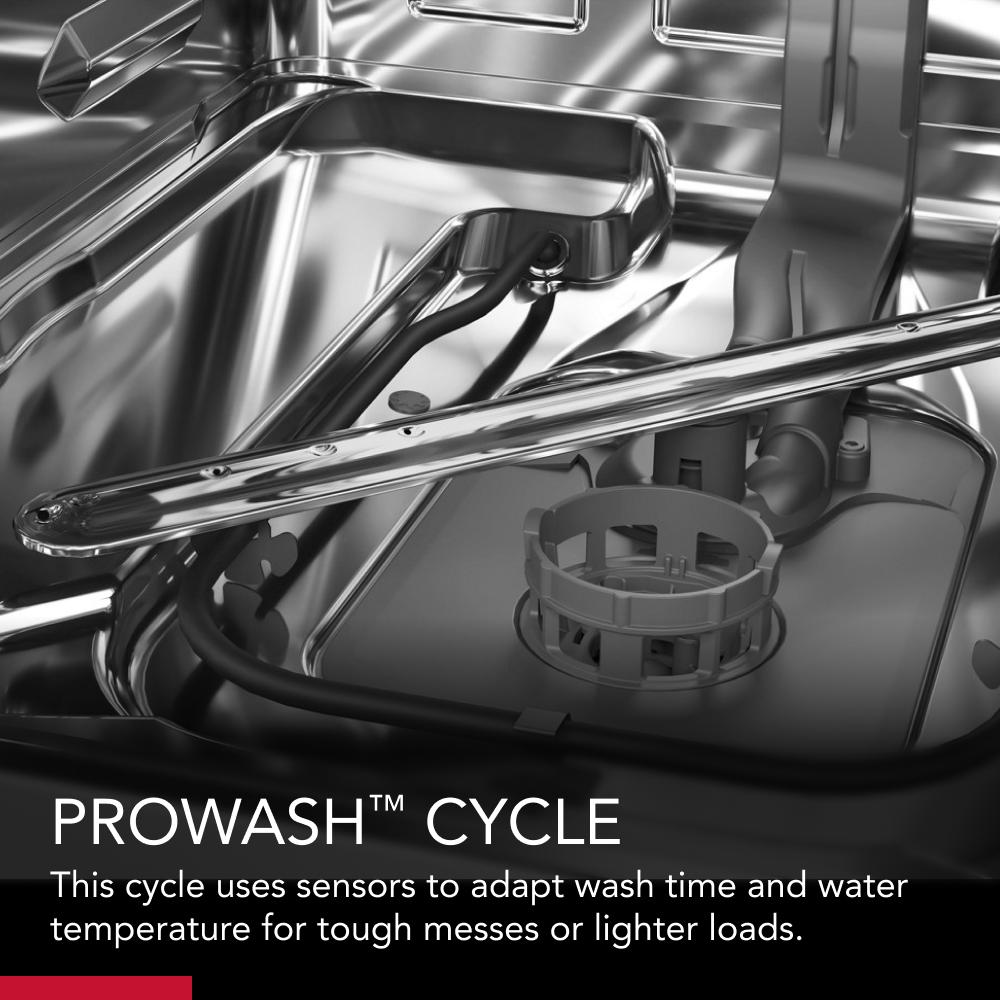 PROWASH™ CYCLE

This cycle uses sensors to adapt wash time and water temperature for tough messes or lighter loads.