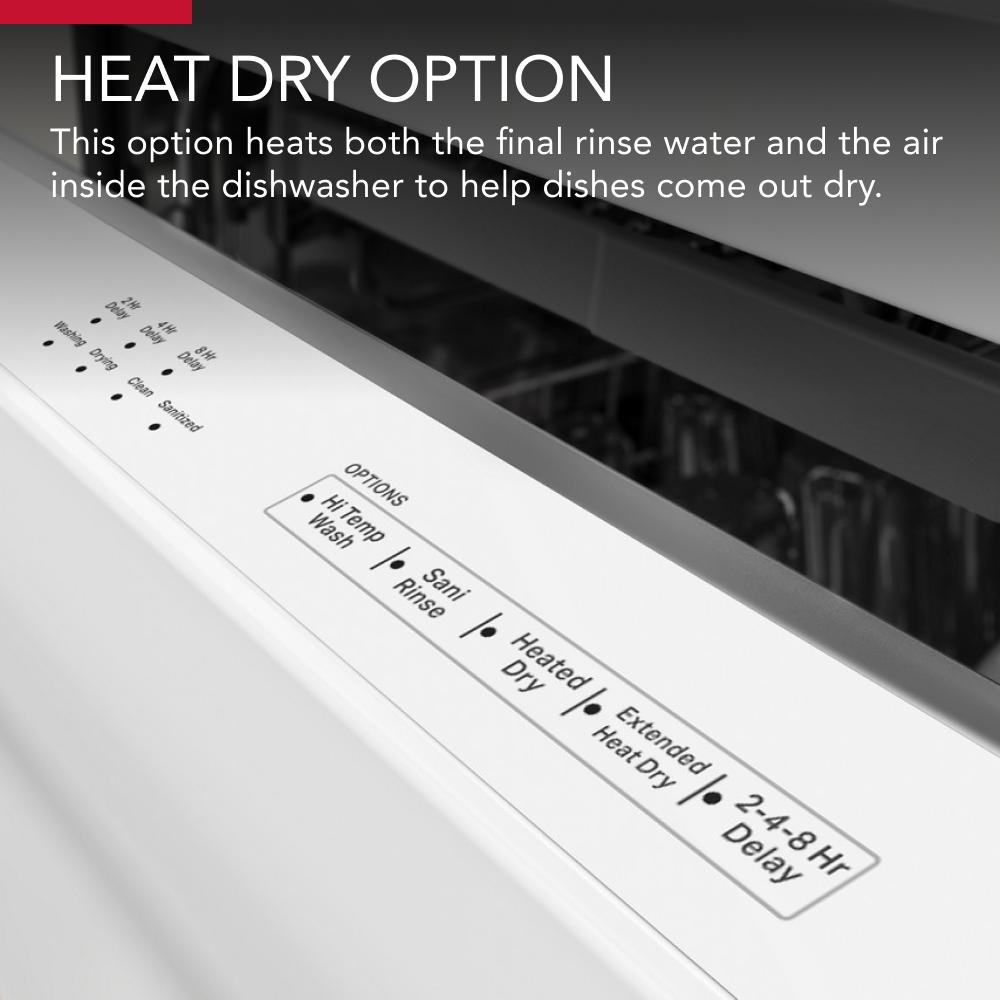 HEAT DRY OPTION
This option heats both the final rinse water and the air inside the dishwasher to help dishes come out dry.

2 Hr Delay
4 Hr Delay
8 Hr Delay
Washing
Drying
Clean
Sanitized

OPTIONS
Hi Temp Wash
Sani Rinse
Heated Dry
Extended Heat Dry
2-4-8 Hr Delay