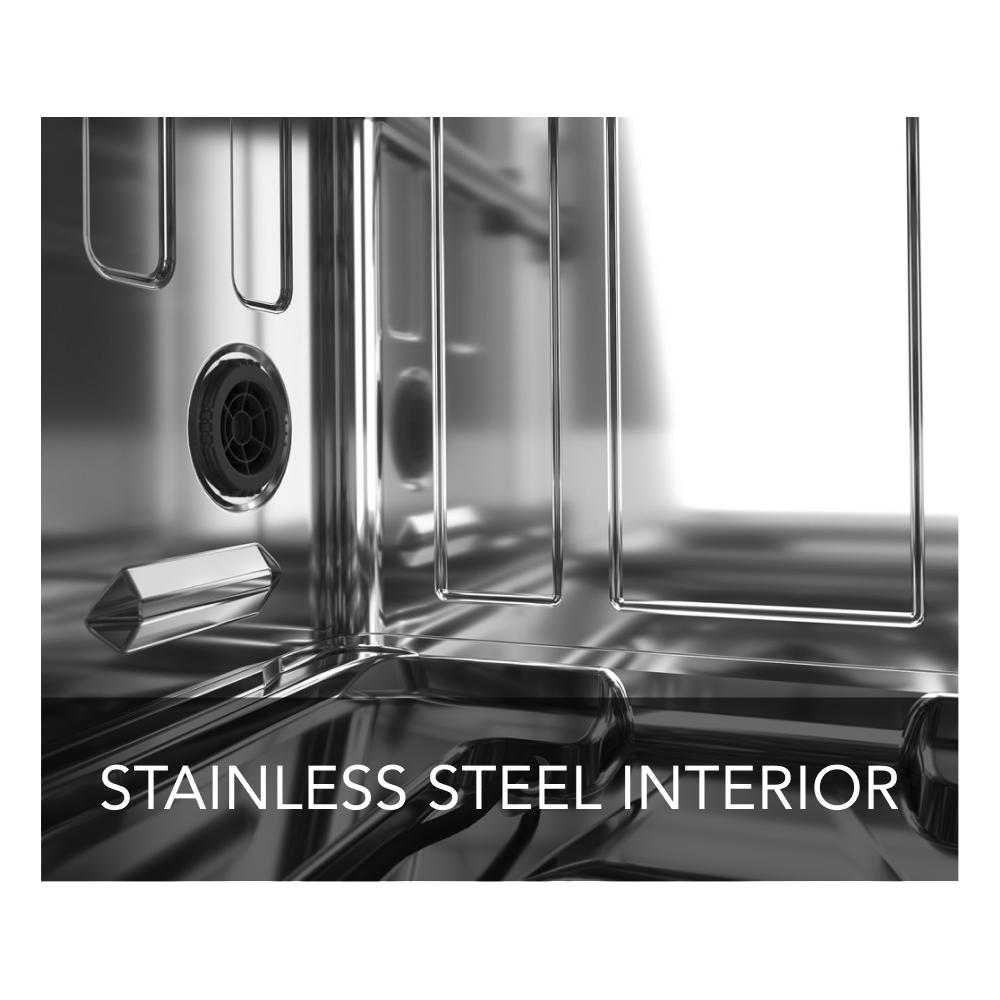 STAINLESS STEEL INTERIOR