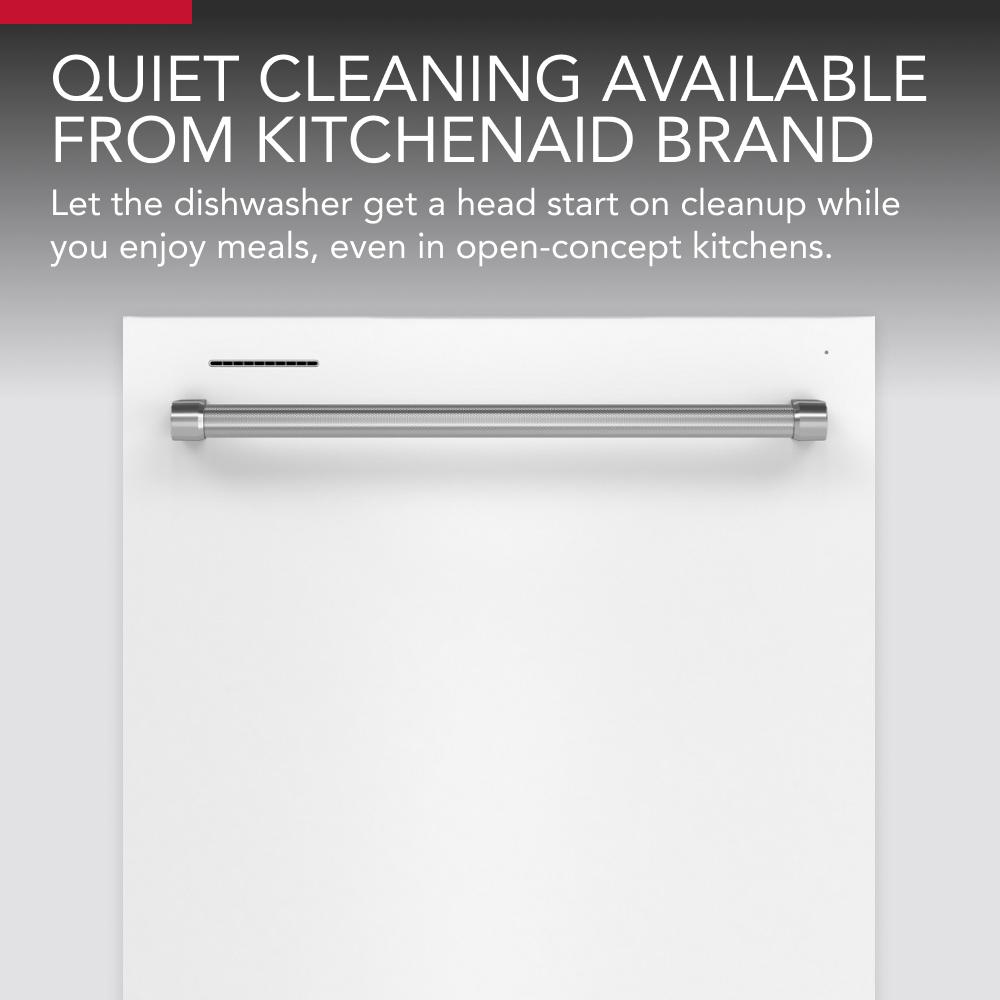 QUIET CLEANING AVAILABLE FROM KITCHENAID BRAND

Let the dishwasher get a head start on cleanup while you enjoy meals, even in open-concept kitchens.