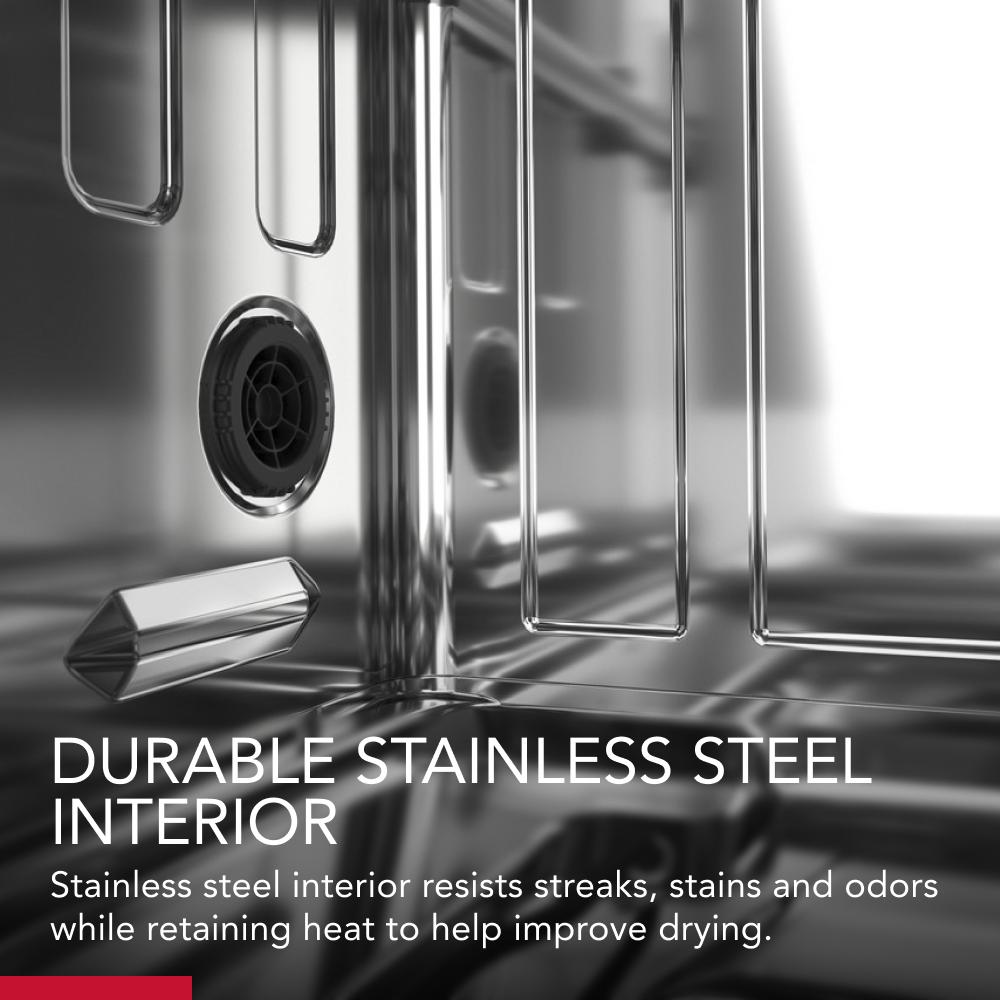 DURABLE STAINLESS STEEL INTERIOR

Stainless steel interior resists streaks, stains and odors while retaining heat to help improve drying.