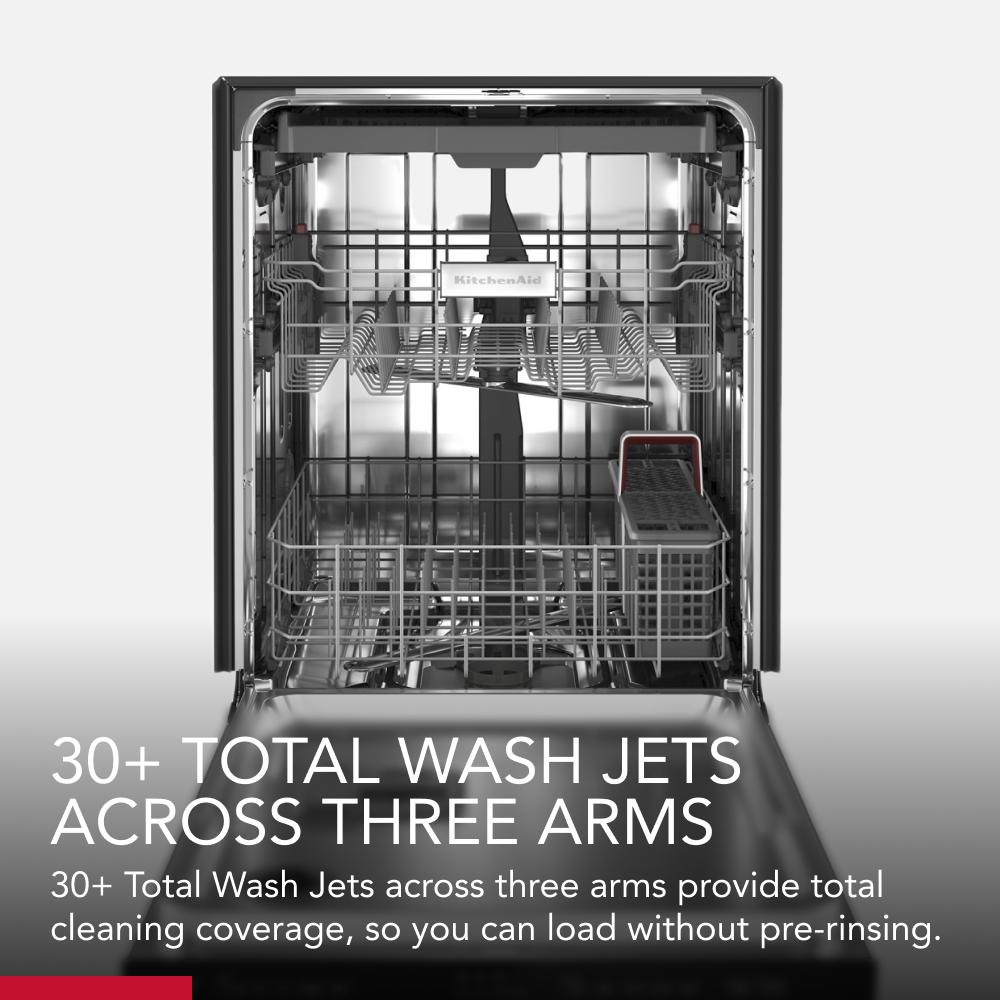 KitchenAid

30+ TOTAL WASH JETS ACROSS THREE ARMS

30+ Total Wash Jets across three arms provide total cleaning coverage, so you can load without pre-rinsing.