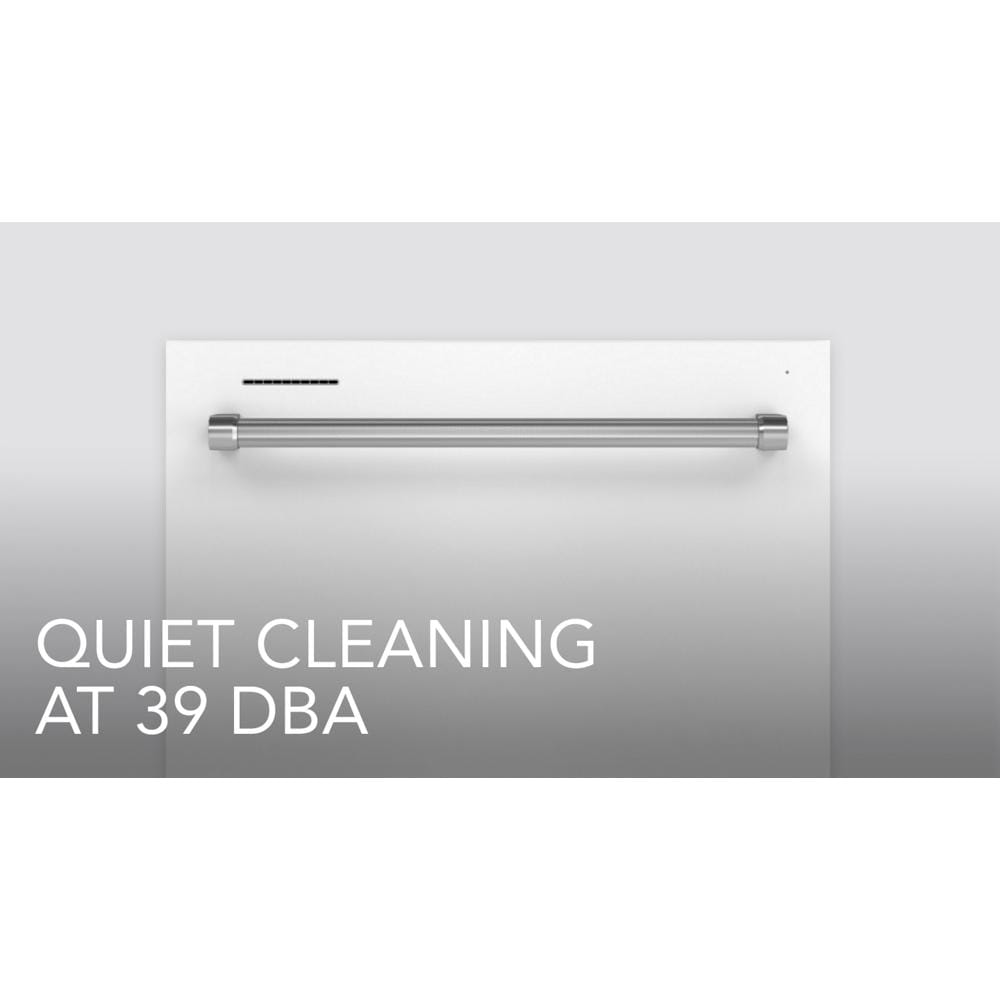 QUIET CLEANING
AT 39 DBA