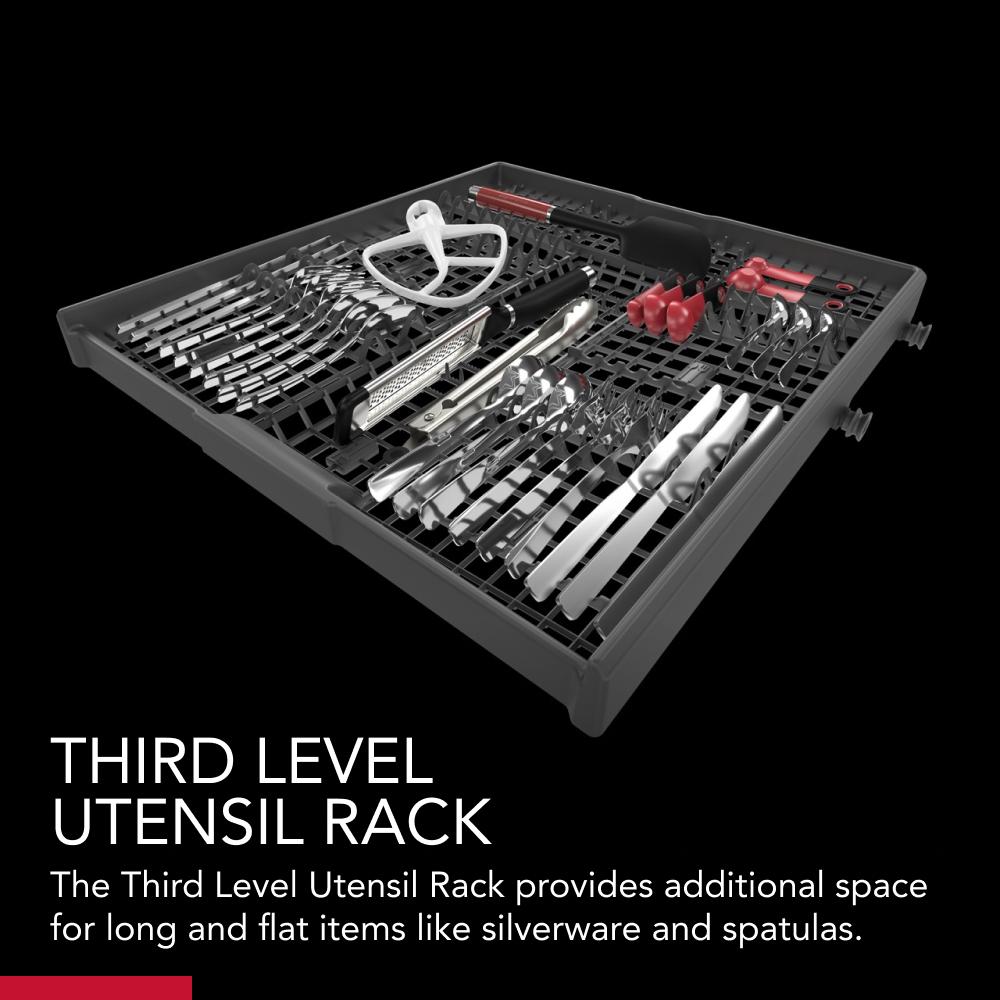 THIRD LEVEL UTENSIL RACK

The Third Level Utensil Rack provides additional space for long and flat items like silverware and spatulas.