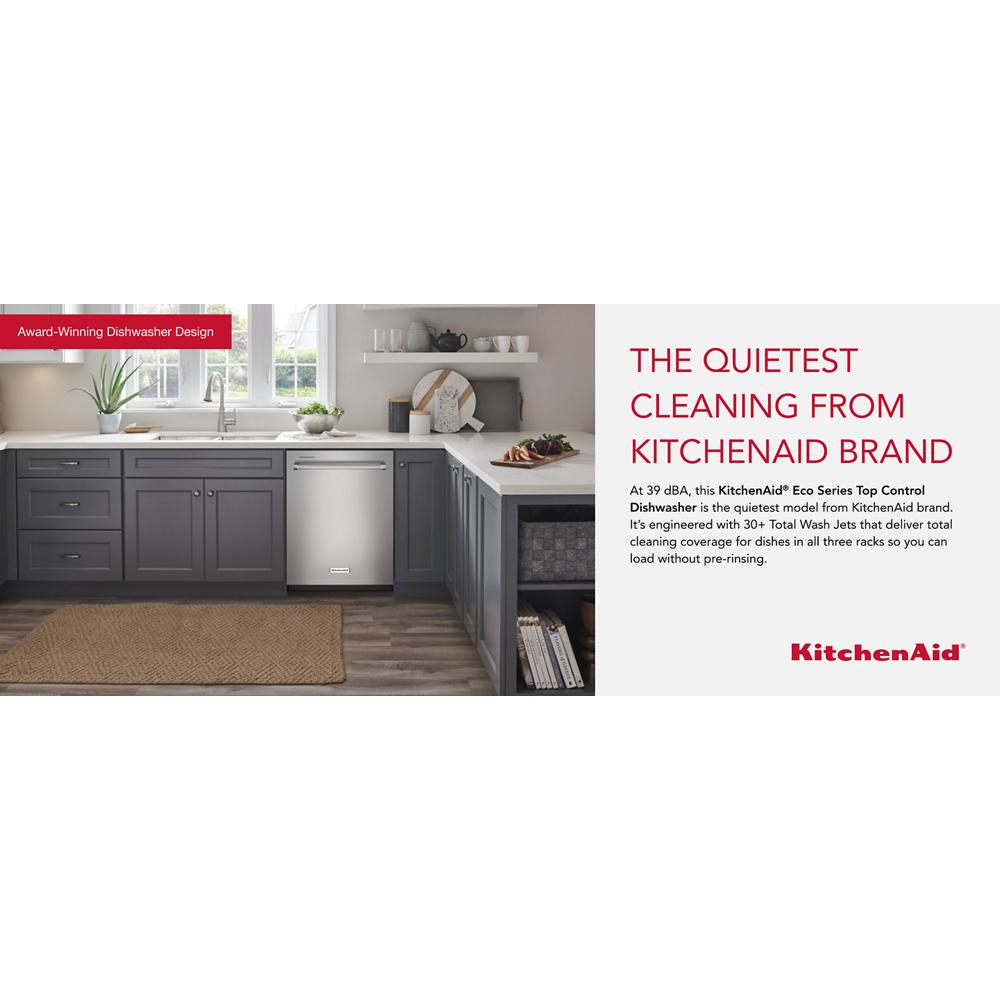 Award-Winning Dishwasher Design

THE QUIETEST CLEANING FROM KITCHENAID BRAND

At 39 dBA, this KitchenAid® Eco Series Top Control Dishwasher is the quietest model from KitchenAid brand. It's engineered with 30+ Total Wash Jets that deliver total cleaning coverage for dishes in all three racks so you can load without pre-rinsing.

KitchenAid®