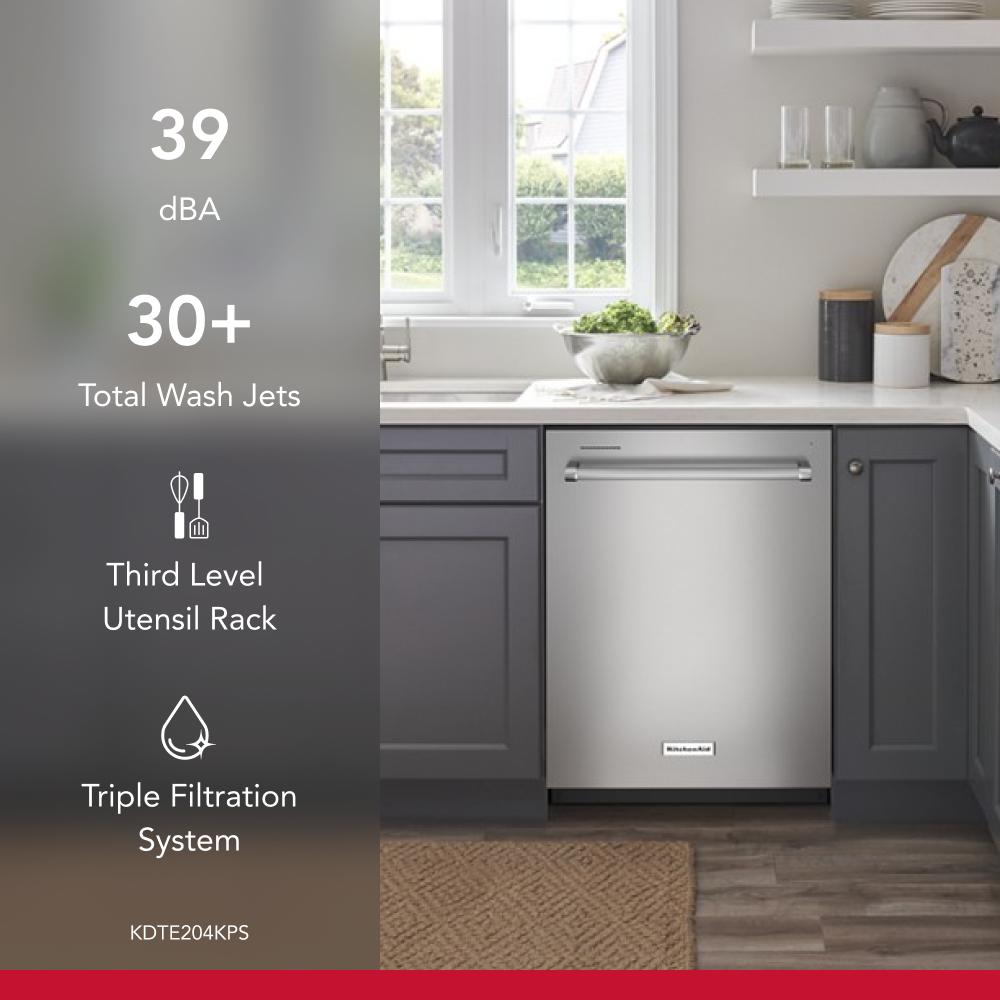 39
dBA

30+
Total Wash Jets

Third Level Utensil Rack

Triple Filtration System

KDTE204KPS

KitchenAid