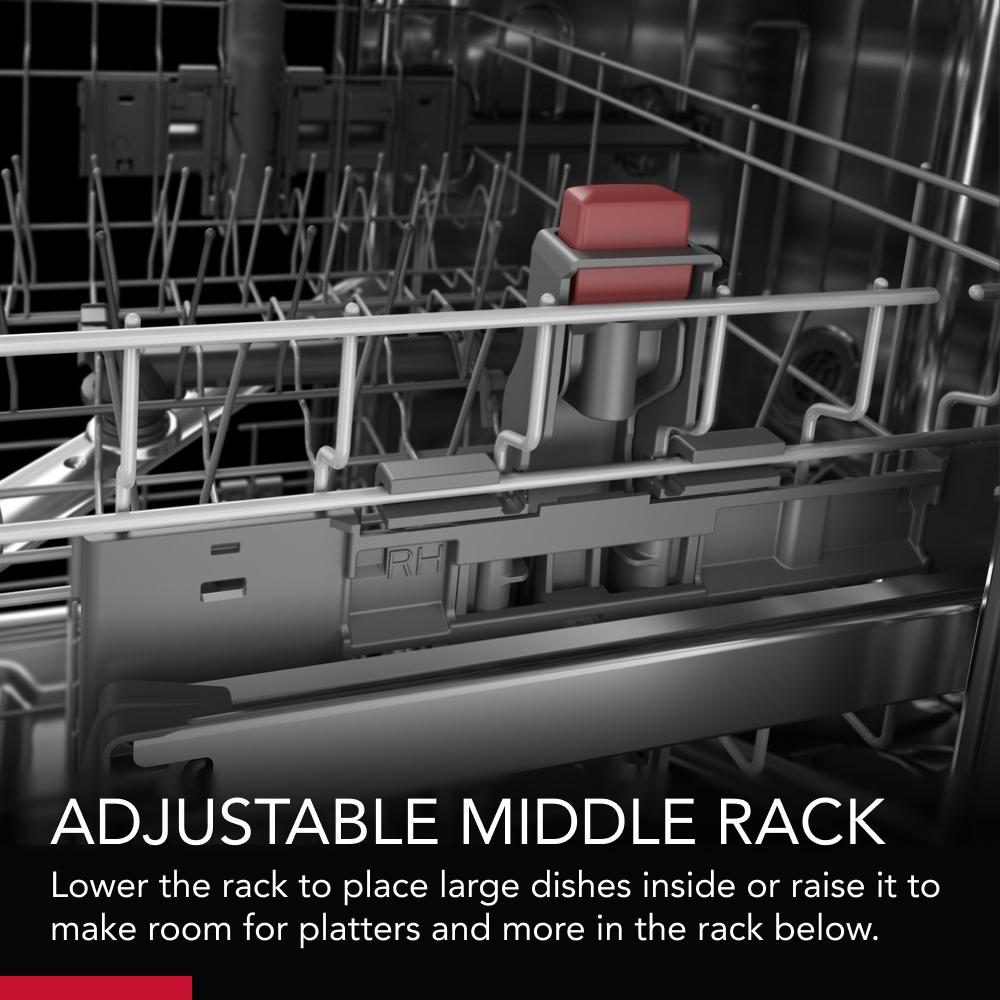 RH

ADJUSTABLE MIDDLE RACK

Lower the rack to place large dishes inside or raise it to make room for platters and more in the rack below.