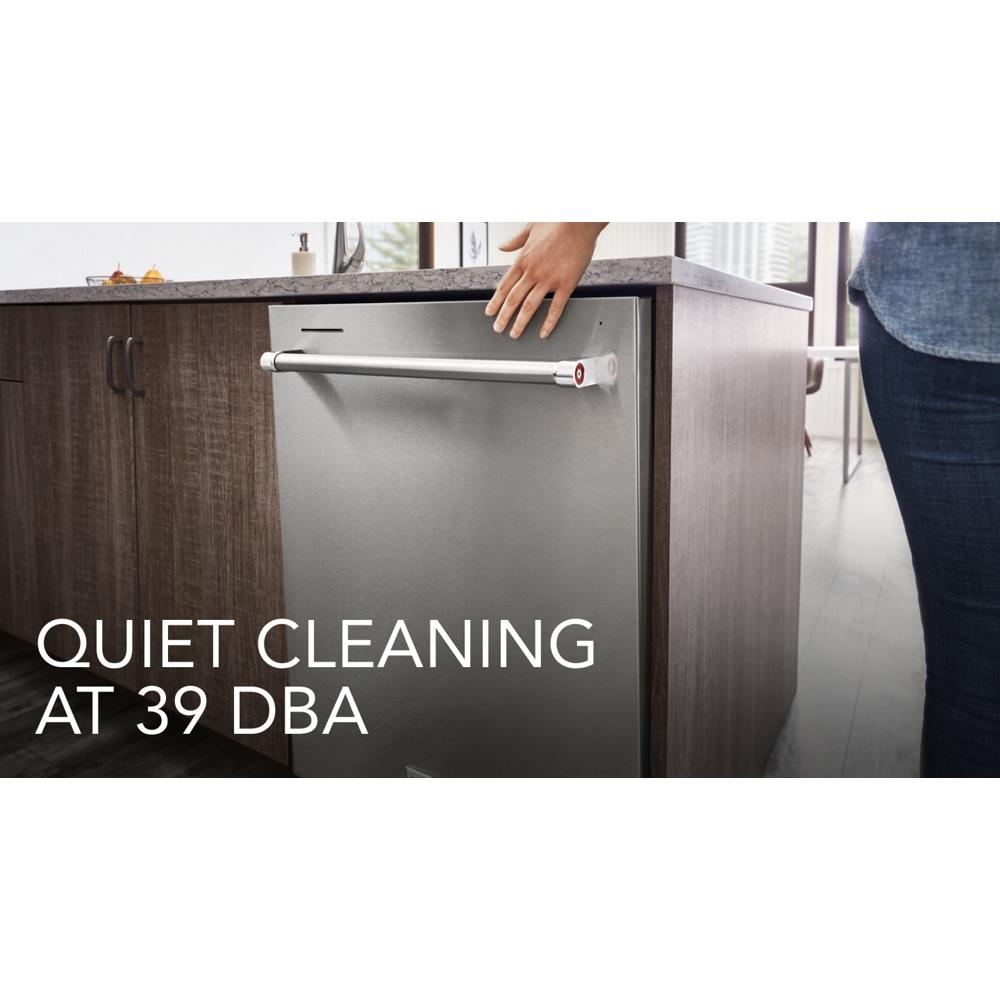 QUIET CLEANING
AT 39 DBA