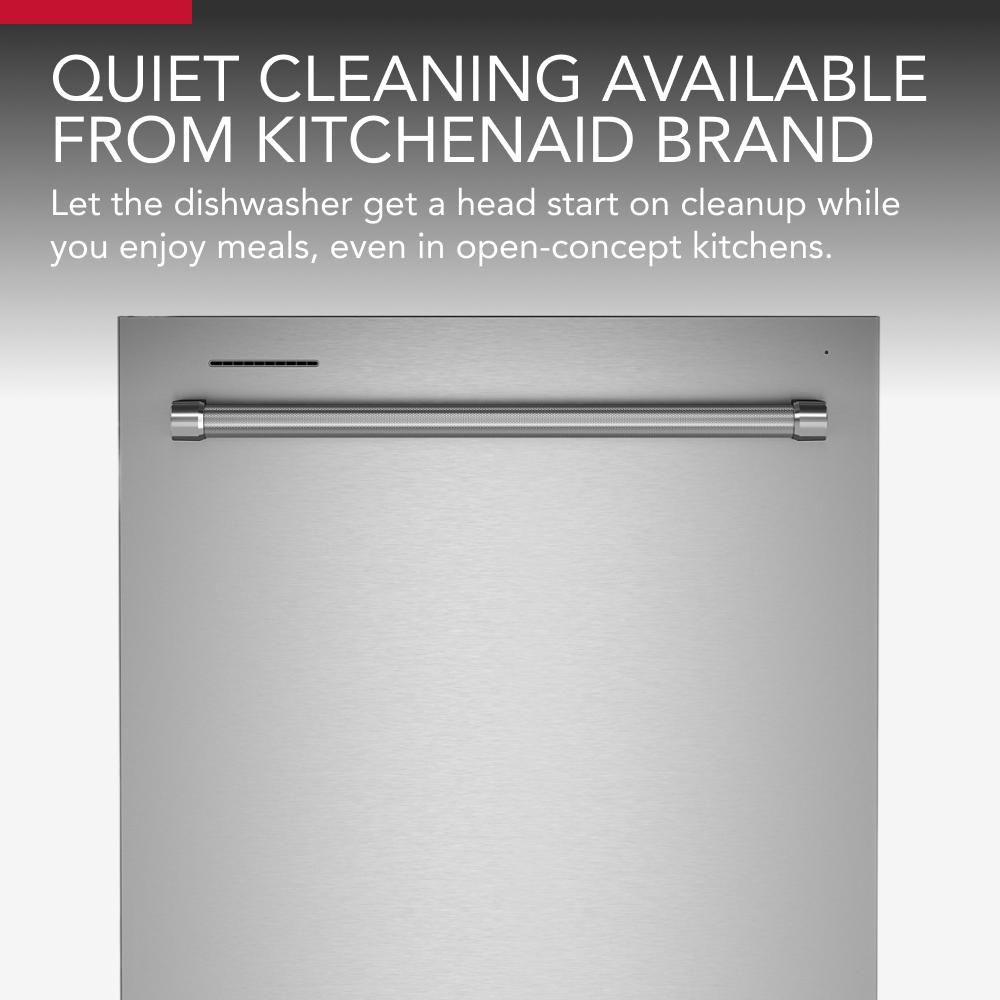 QUIET CLEANING AVAILABLE FROM KITCHENAID BRAND

Let the dishwasher get a head start on cleanup while you enjoy meals, even in open-concept kitchens.