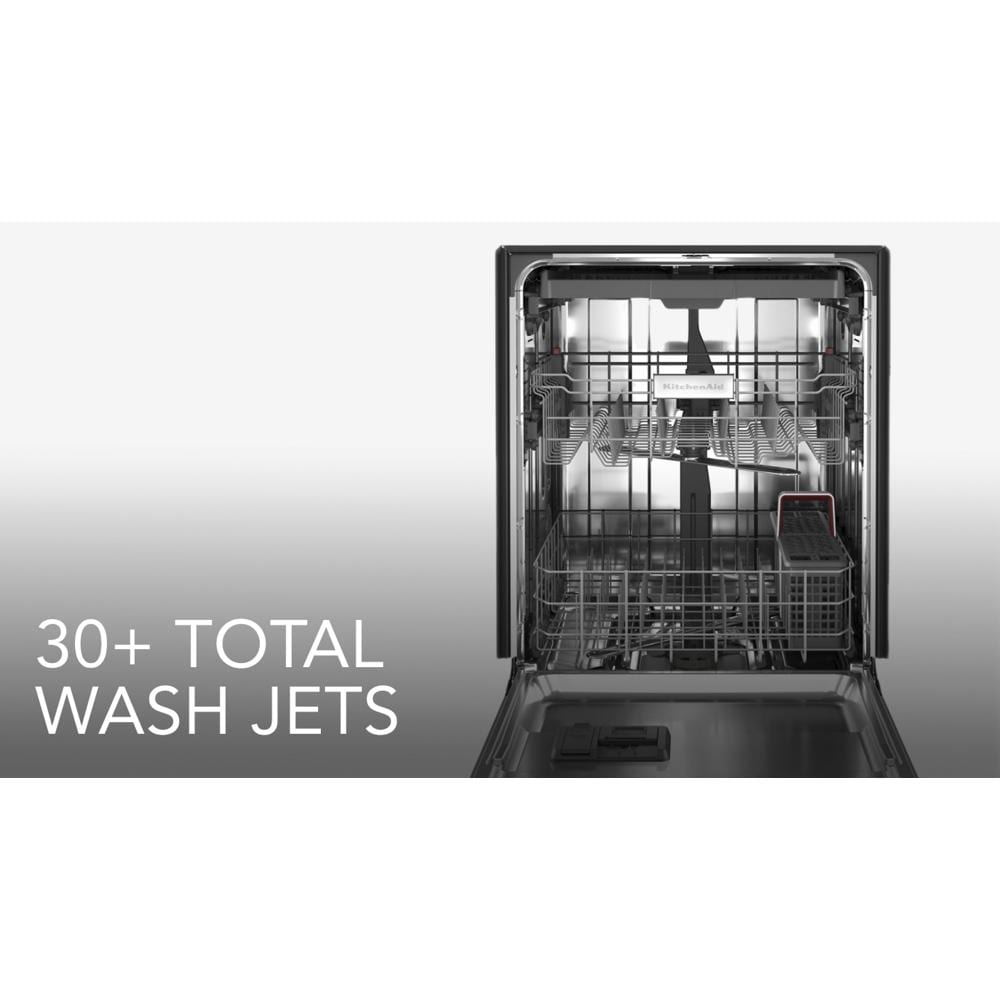 KitchenAid

30+ TOTAL WASH JETS