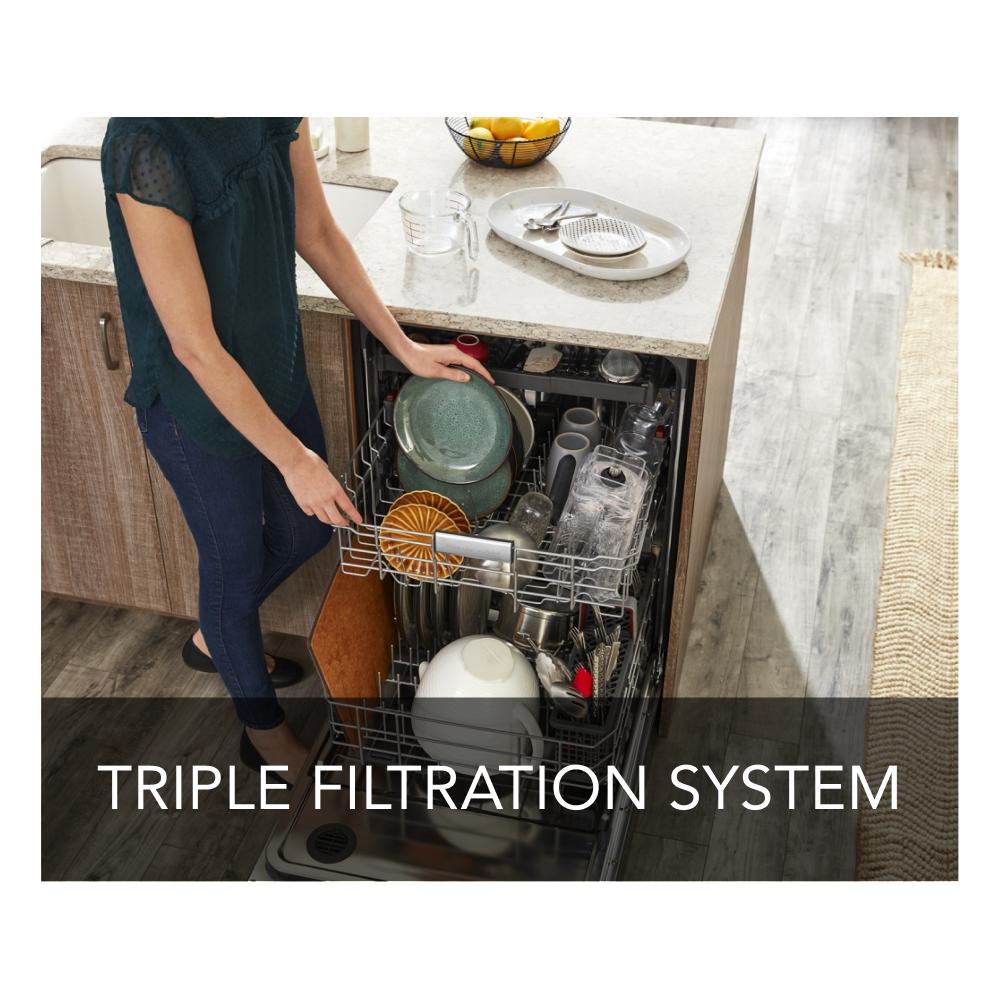 TRIPLE FILTRATION SYSTEM