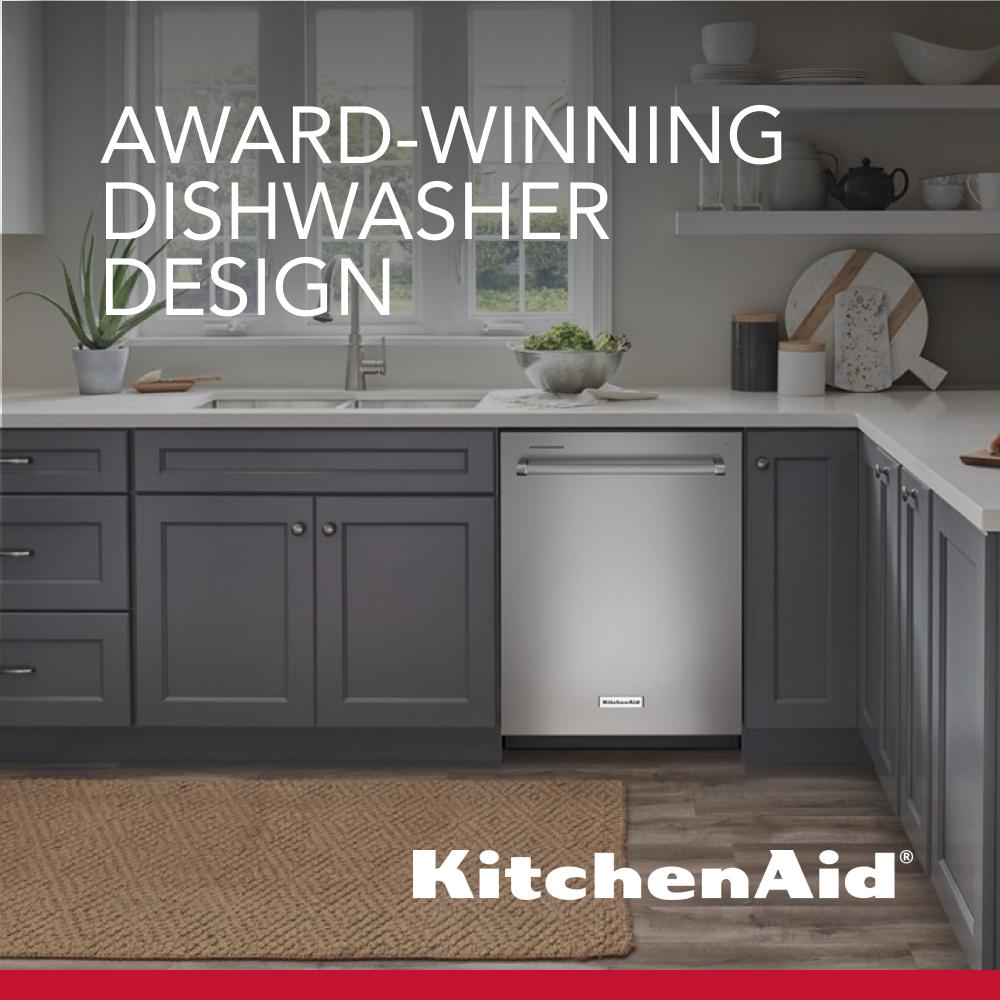 AWARD-WINNING DISHWASHER DESIGN

KitchenAid

KitchenAid®