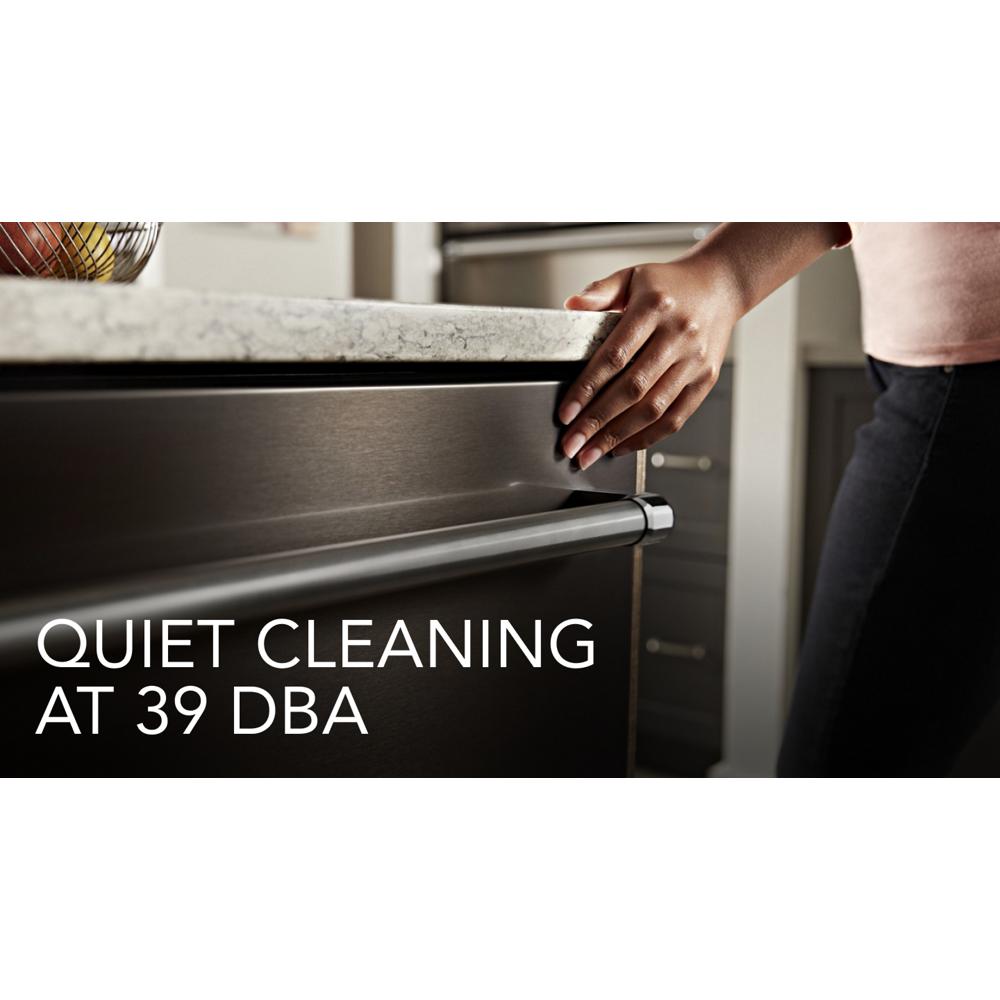 QUIET CLEANING
AT 39 DBA