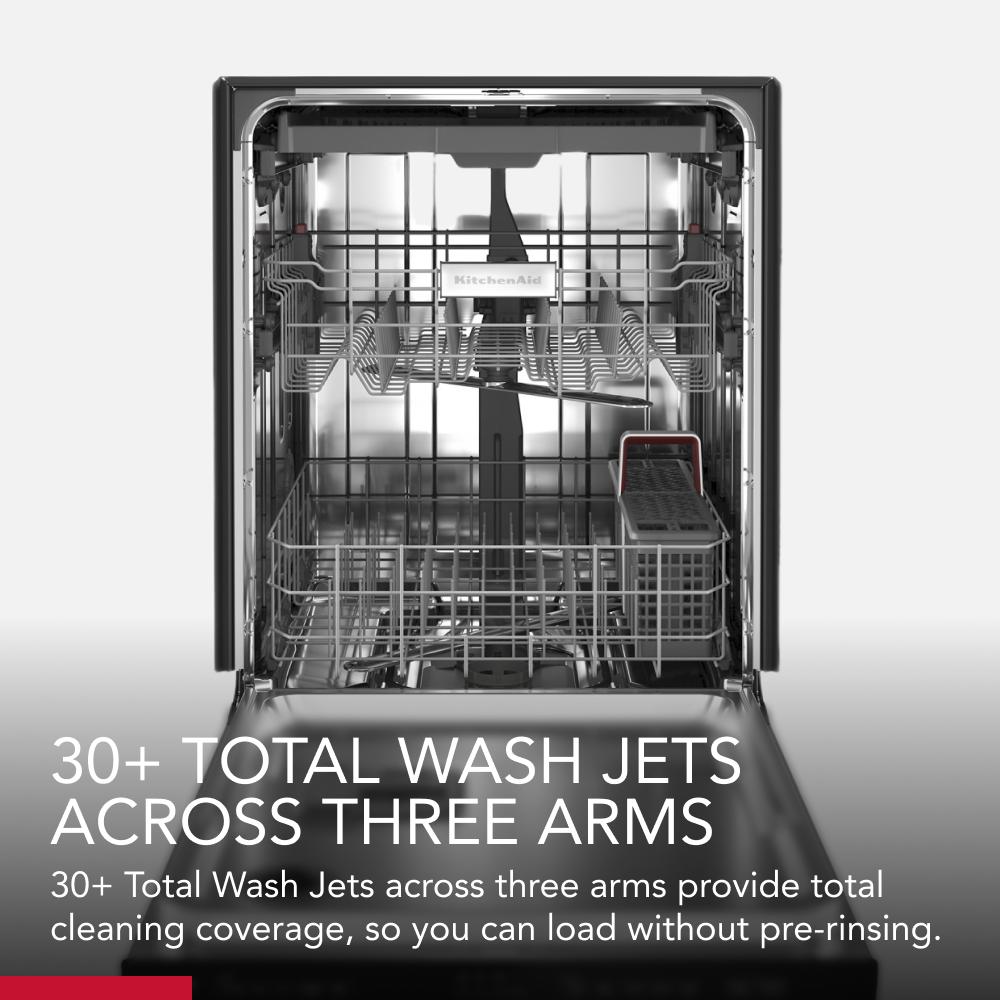 KitchenAid

30+ TOTAL WASH JETS ACROSS THREE ARMS

30+ Total Wash Jets across three arms provide total cleaning coverage, so you can load without pre-rinsing.