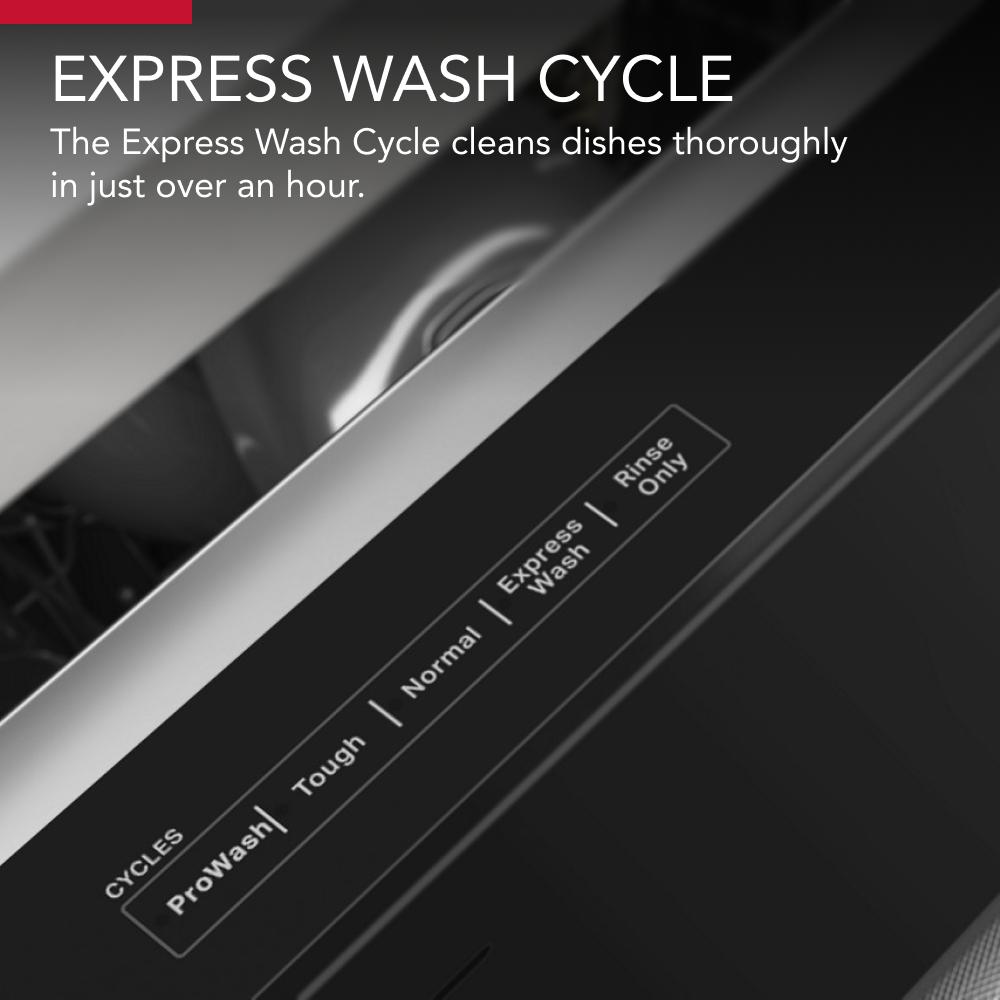 EXPRESS WASH CYCLE

The Express Wash Cycle cleans dishes thoroughly in just over an hour.

CYCLES

ProWash | Tough | Normal | Express Wash | Rinse Only