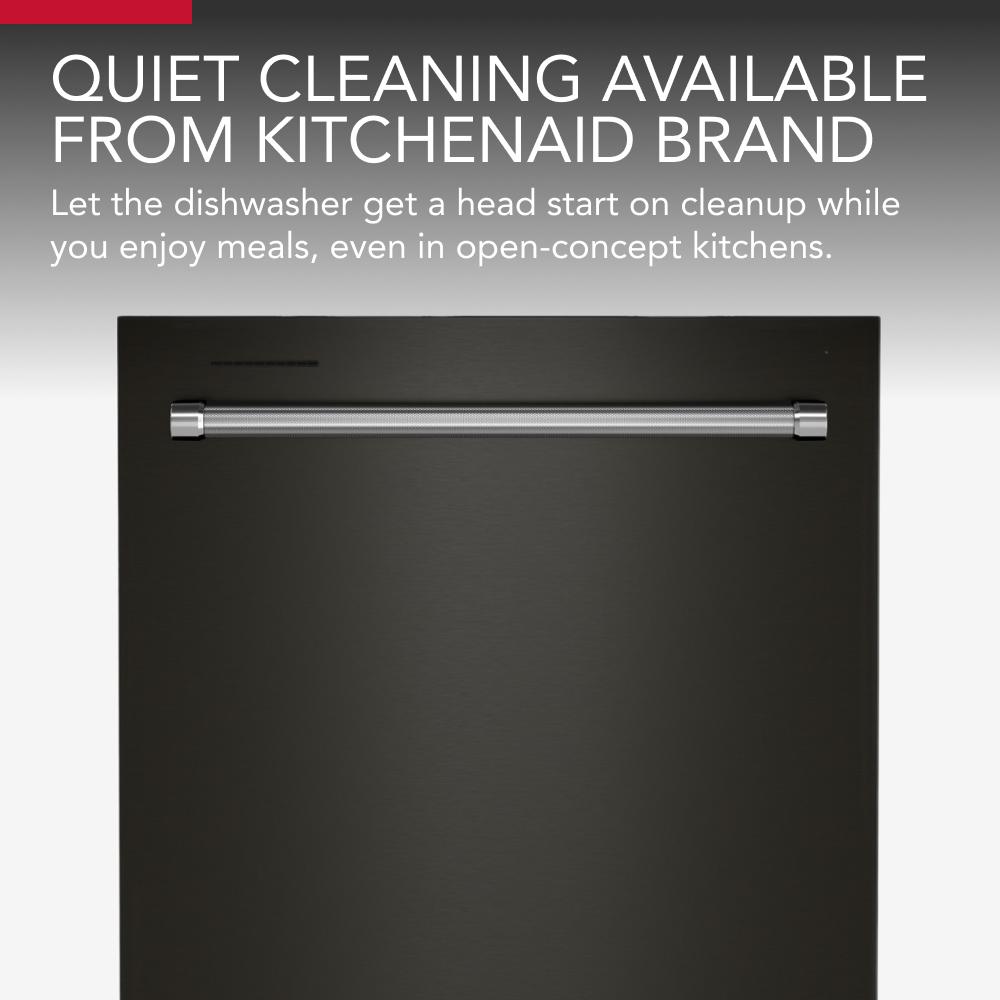 QUIET CLEANING AVAILABLE FROM KITCHENAID BRAND

Let the dishwasher get a head start on cleanup while you enjoy meals, even in open-concept kitchens.