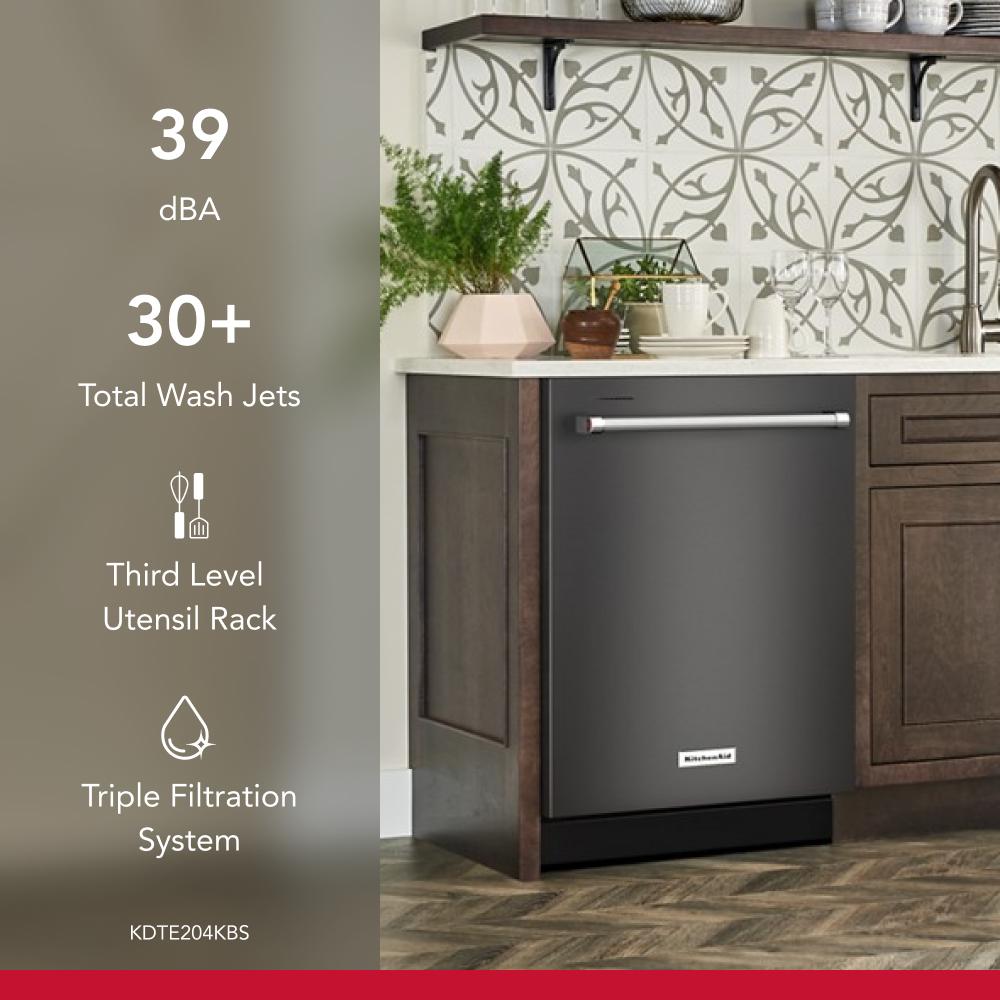 39
dBA

30+
Total Wash Jets

Third Level
Utensil Rack

Triple Filtration
System

KDTE204KBS

KitchenAid